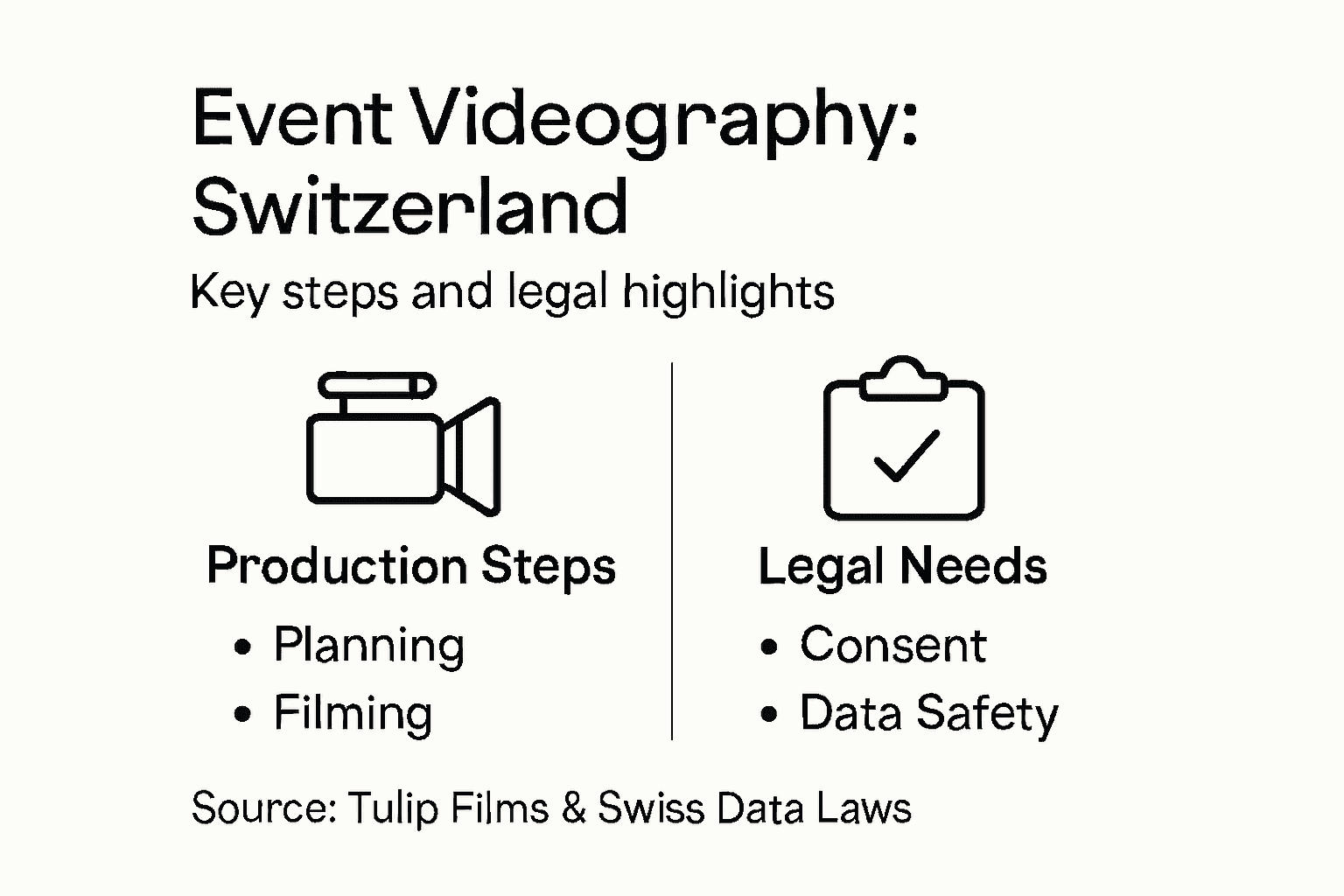 Event Videography: Switzerland

Key steps and legal highlights

Production Steps
• Planning
• Filming

Legal Needs
• Consent
• Data Safety

Source: Tulip Films & Swiss Data Laws