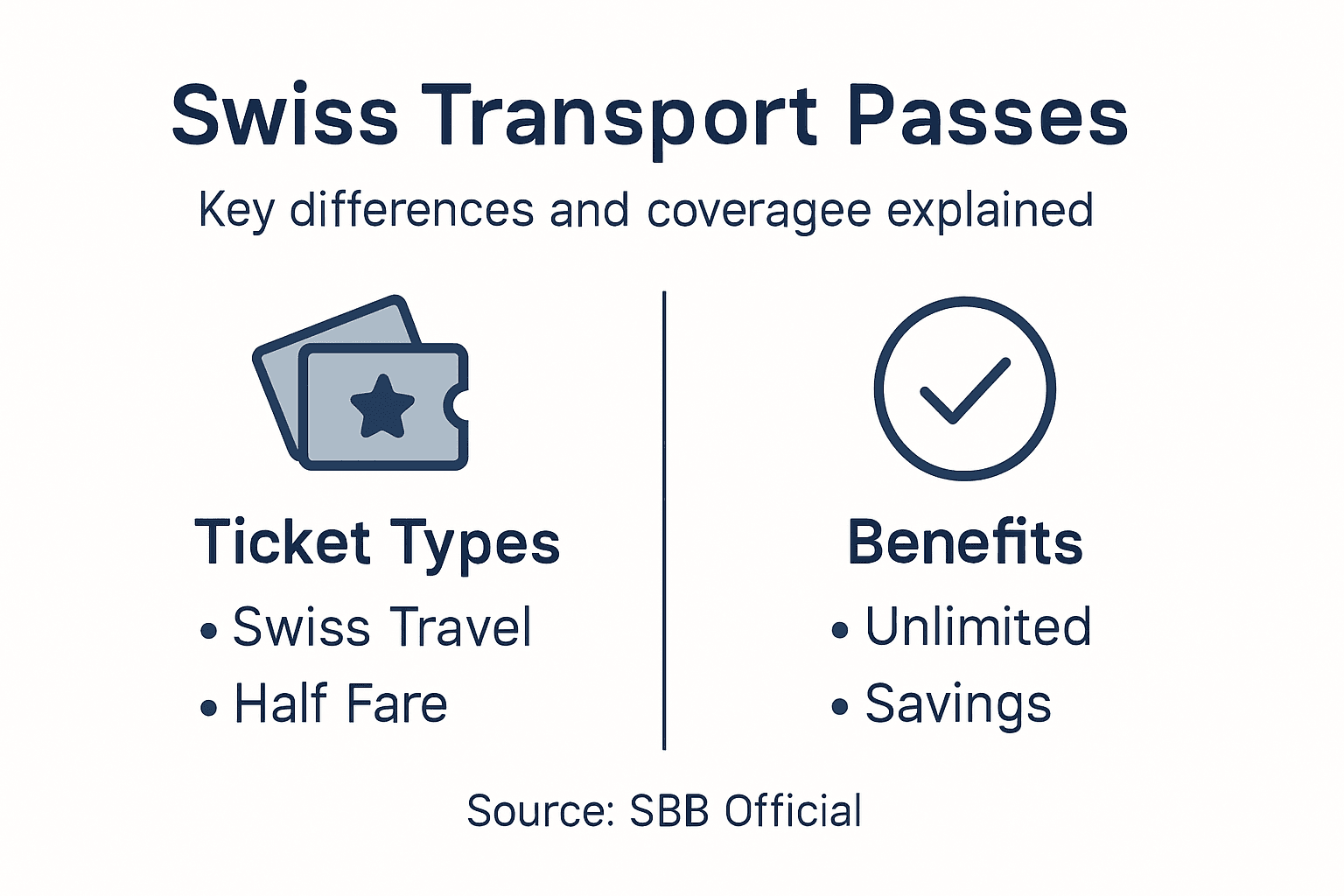 Swiss Transport Passes

Key differences and coveragee explained

Ticket Types

• Swiss Travel
• Half Fare

Benefits

• Unlimited
• Savings

Source: SBB Official