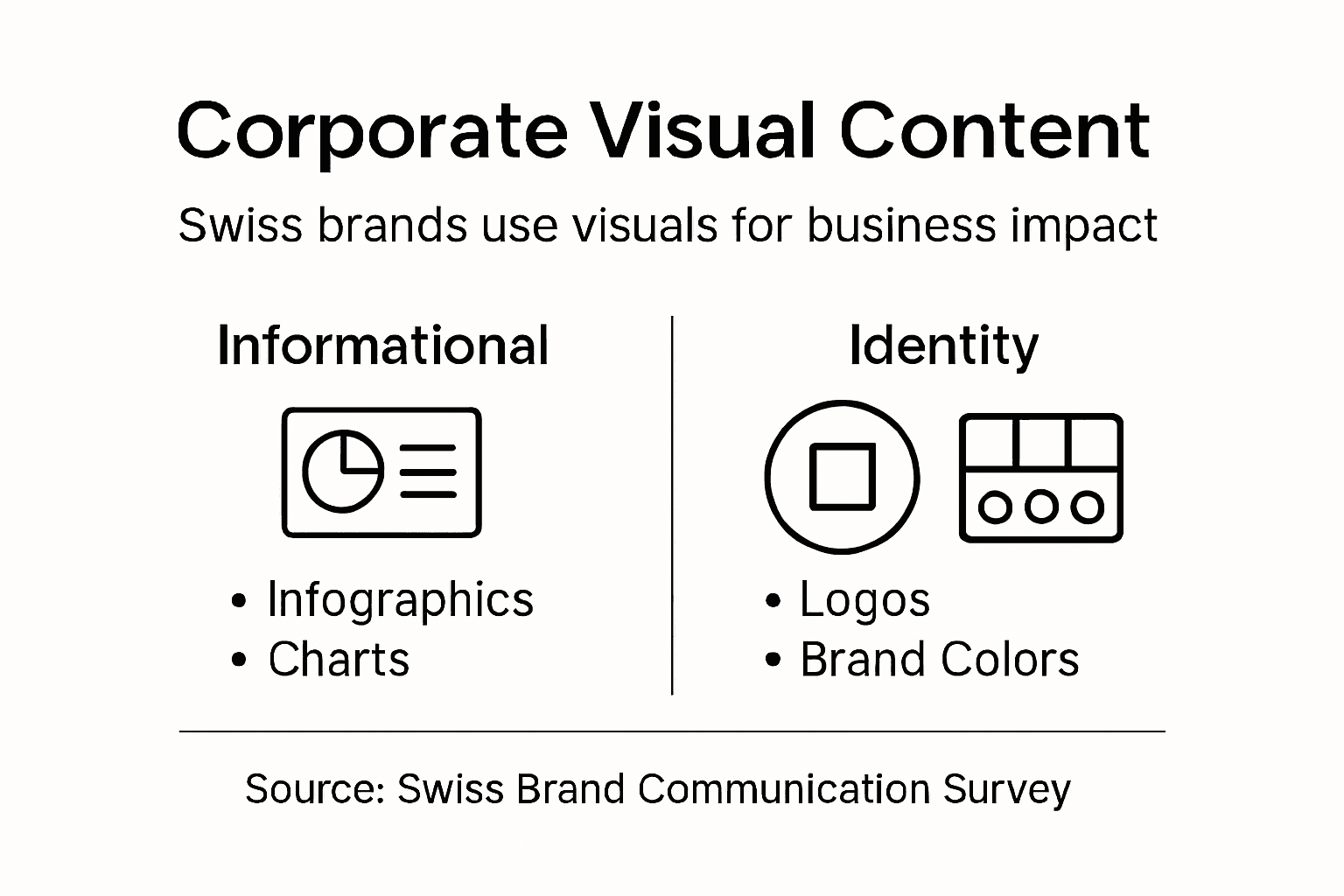 Corporate Visual Content

Swiss brands use visuals for business impact

Informational

• Infographics
• Charts

Identity

• Logos
• Brand Colors

Source: Swiss Brand Communication Survey