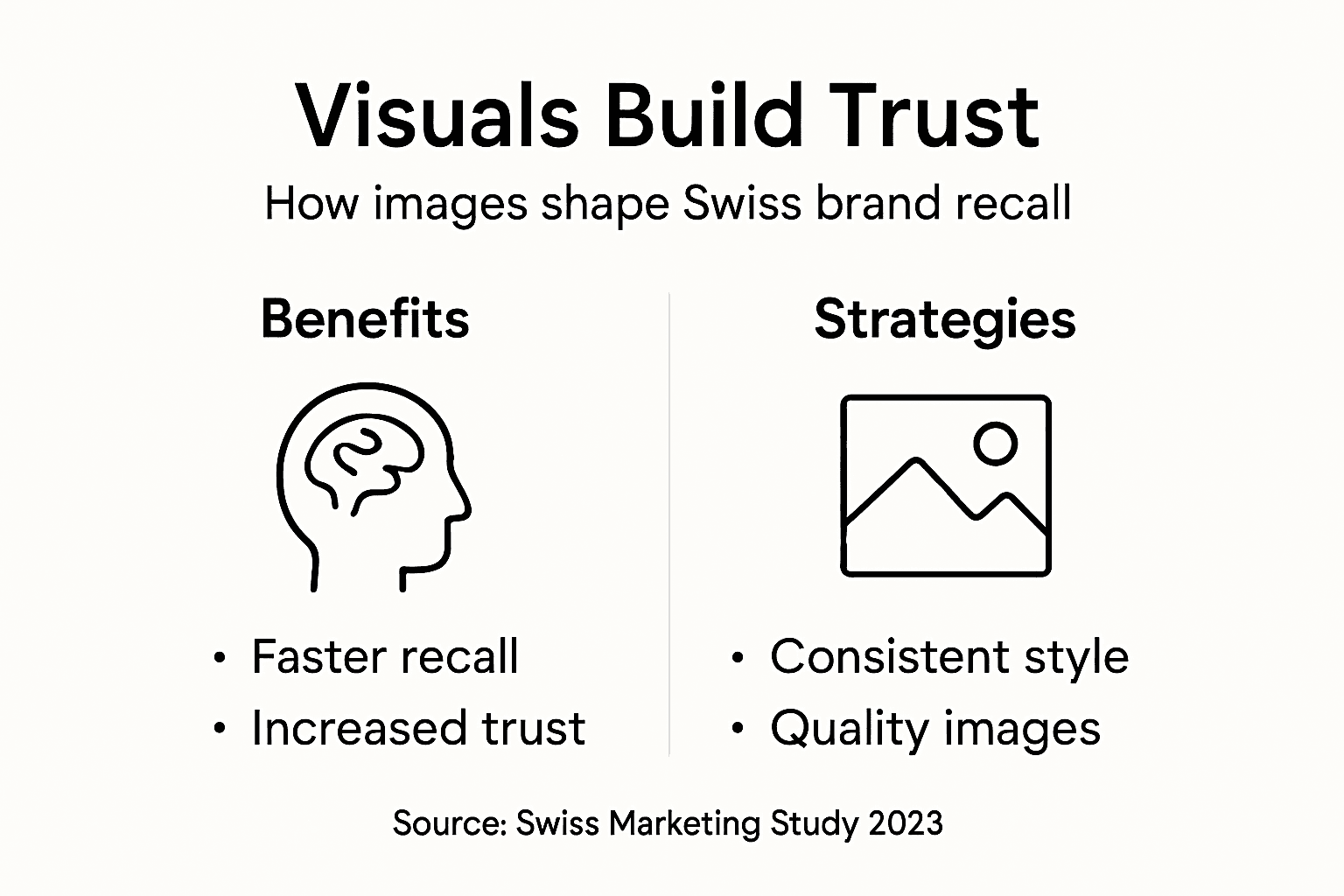 Visuals Build Trust

How images shape Swiss brand recall

Benefits

• Faster recall
• Increased trust

Strategies

• Consistent style
• Quality images

Source: Swiss Marketing Study 2023