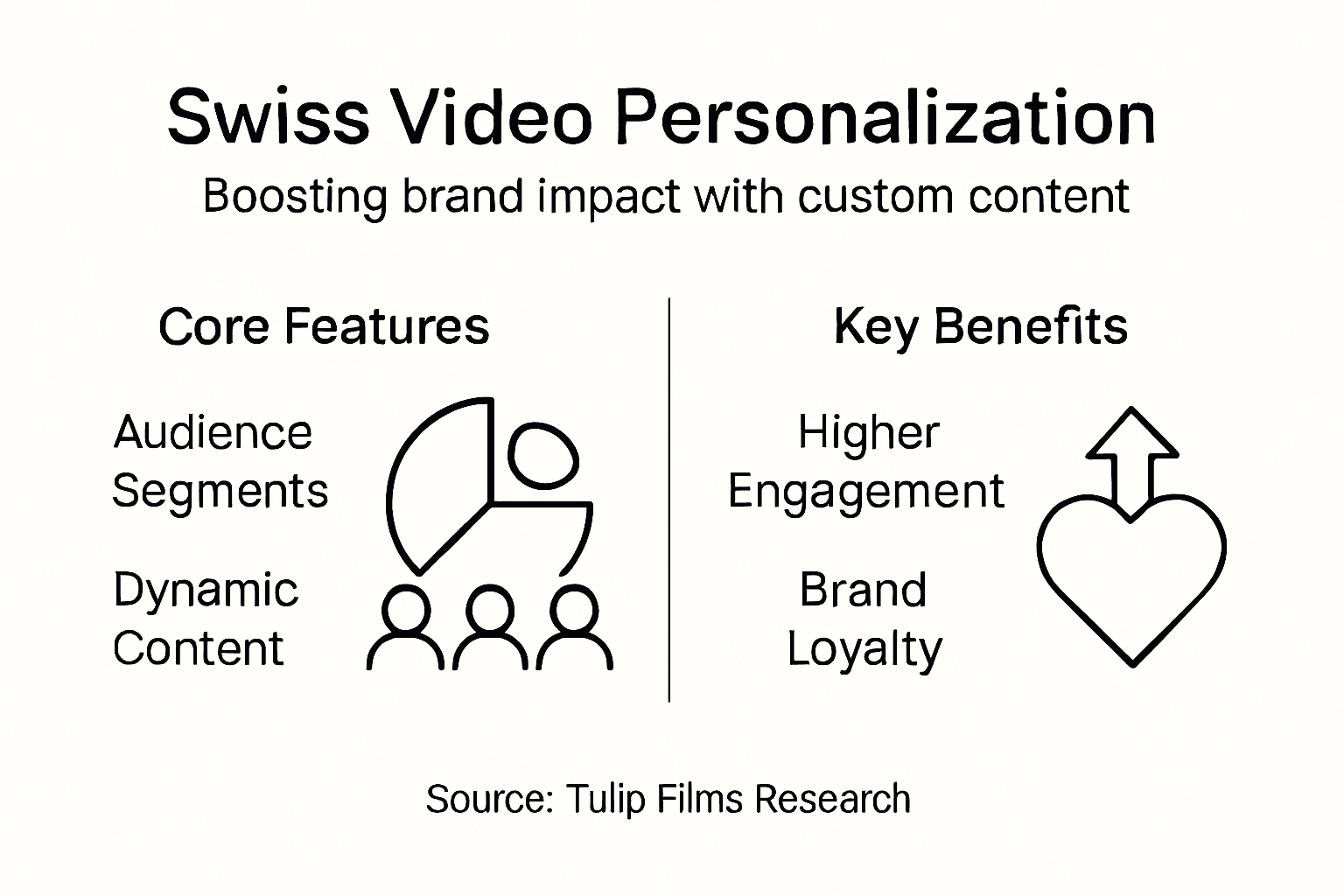 Swiss Video Personalization

Boosting brand impact with custom content

Core Features

Audience Segments

Dynamic Content

Key Benefits

Higher Engagement

Brand Loyalty

Source: Tulip Films Research