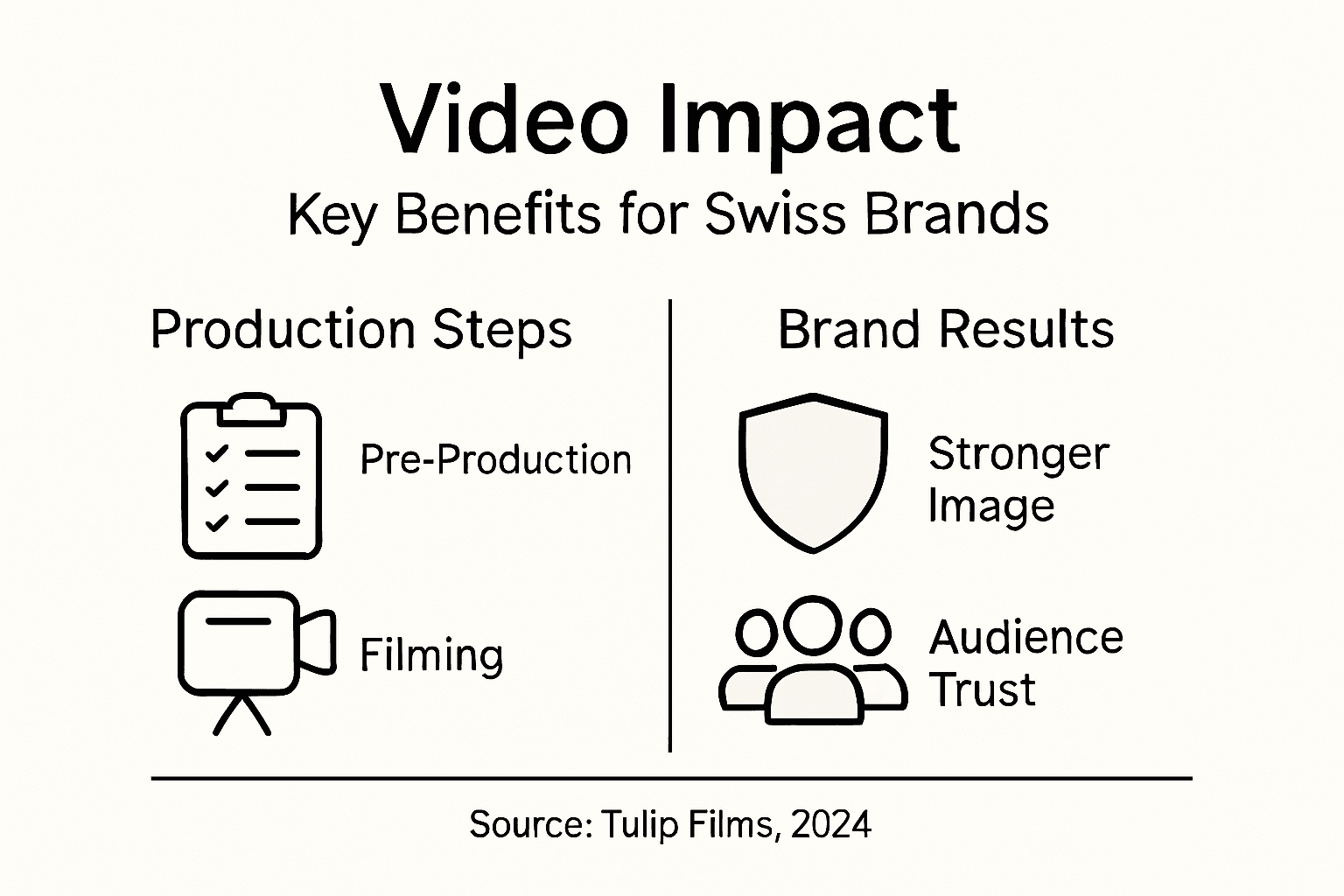 Video Impact

Key Benefits for Swiss Brands

Production Steps

Pre-Production

Filming

Brand Results

Stronger Image

Audience Trust

Source: Tulip Films, 2024