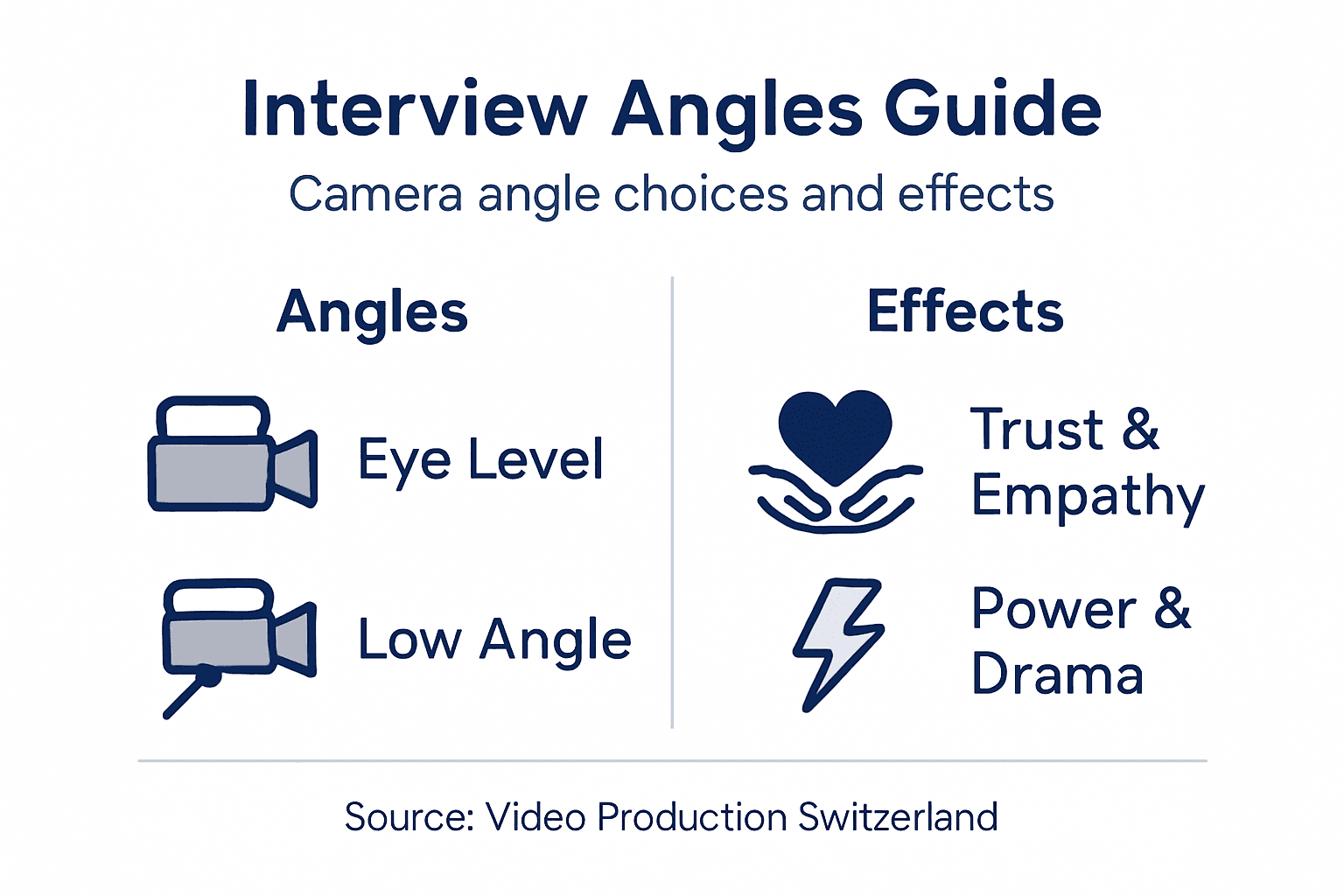 Interview Angles Guide

Camera angle choices and effects

Angles

Eye Level

Low Angle

Effects

Trust & Empathy

Power & Drama

Source: Video Production Switzerland