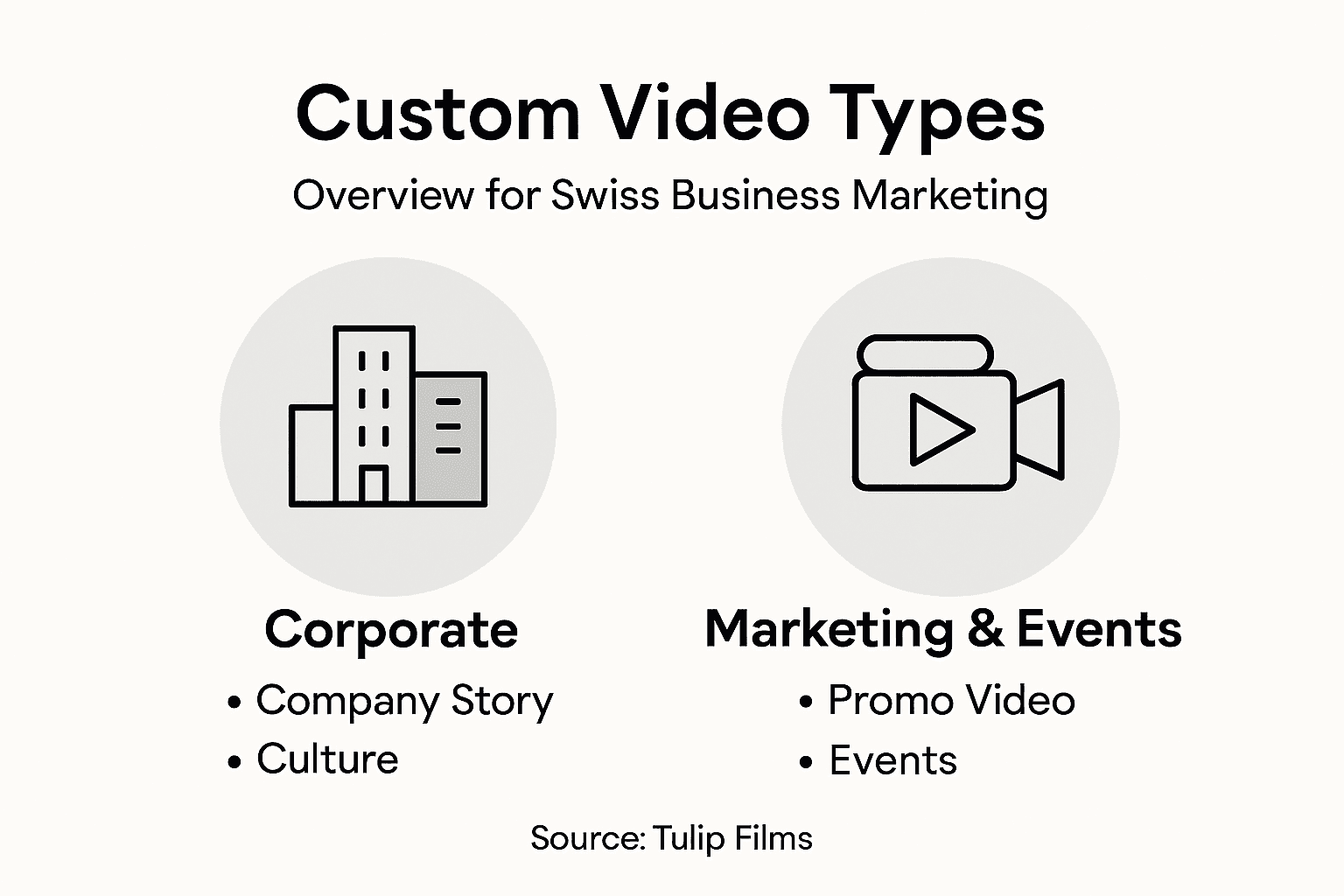 Custom Video Types

Overview for Swiss Business Marketing

Corporate

• Company Story
• Culture

Marketing & Events

• Promo Video
• Events

Source: Tulip Films