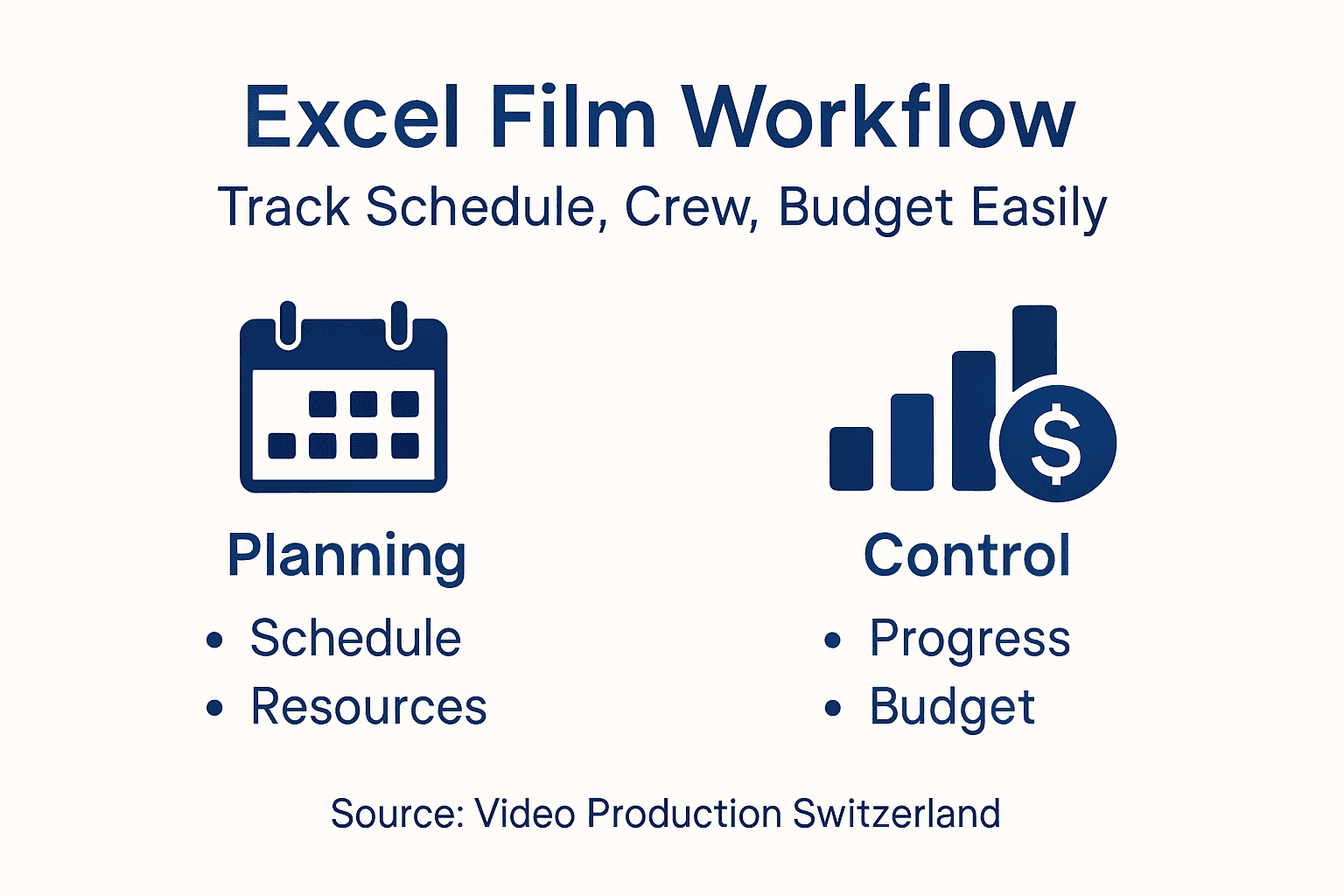 Excel Film Workflow
Track Schedule, Crew, Budget Easily

Planning
• Schedule
• Resources

$

Control
• Progress
• Budget

Source: Video Production Switzerland