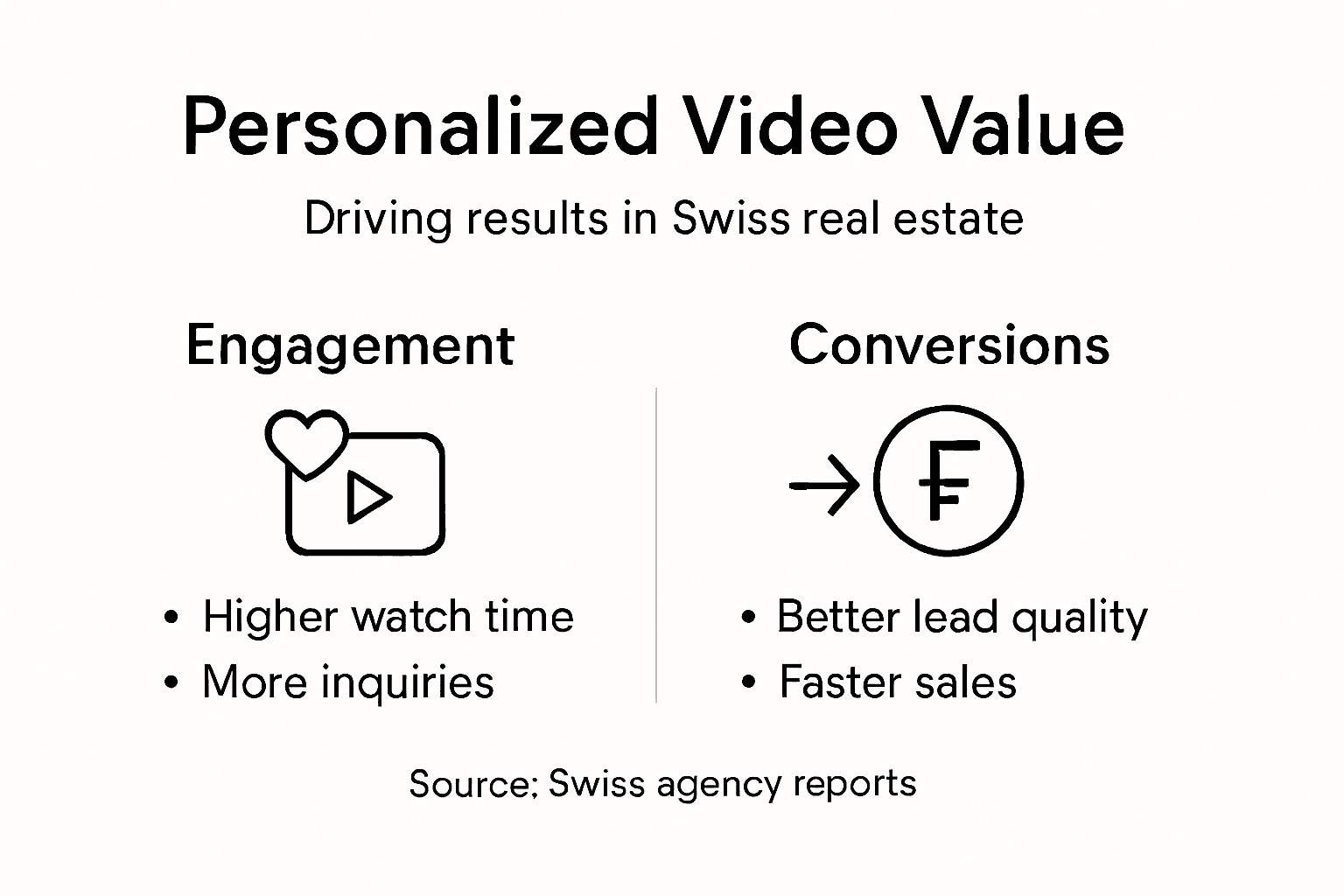 Personalized Video Value

Driving results in Swiss real estate

Engagement

• Higher watch time
• More inquiries

Conversions

₣

• Better lead quality
• Faster sales

Source: Swiss agency reports