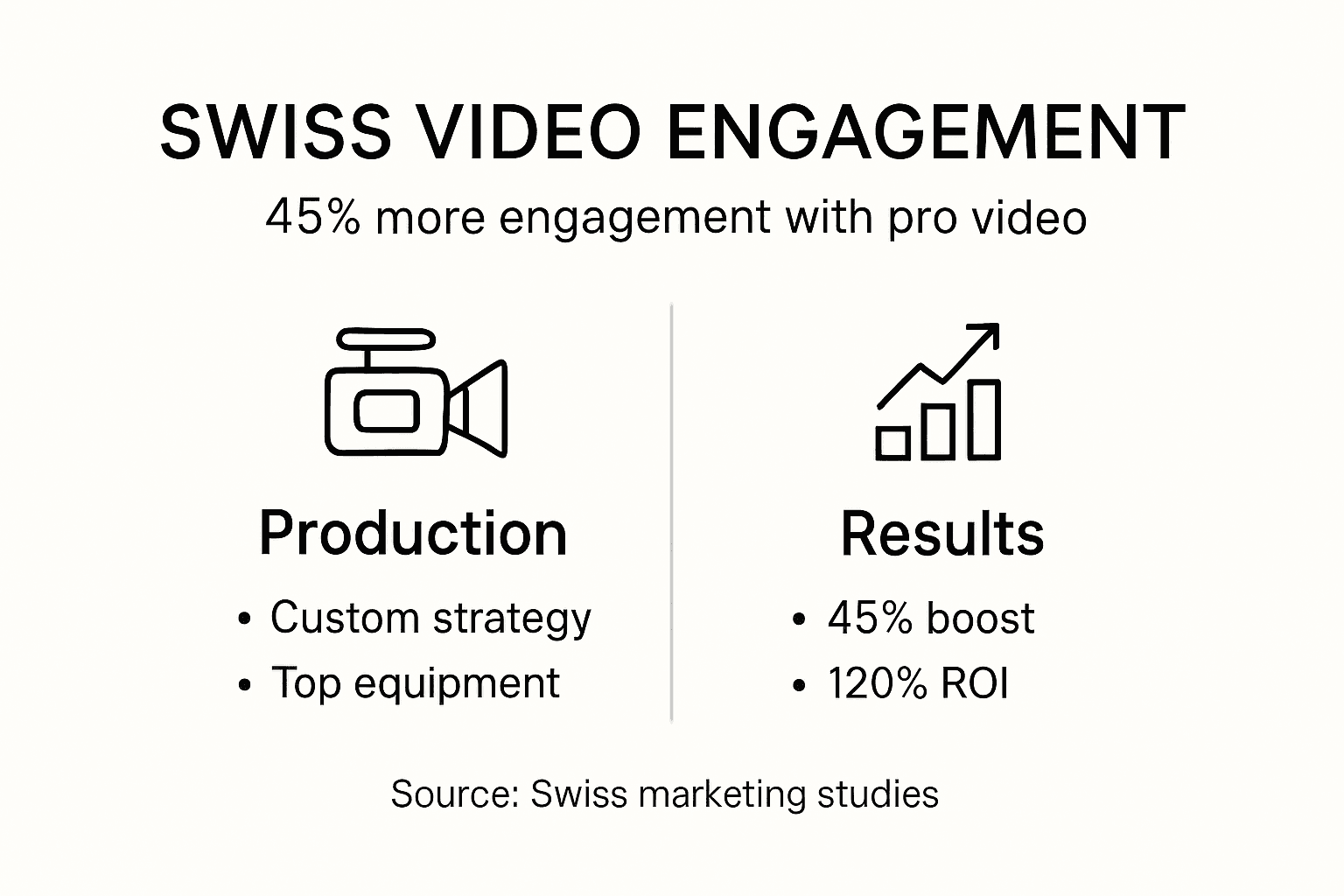 SWISS VIDEO ENGAGEMENT

45% more engagement with pro video

Production

• Custom strategy
• Top equipment

Results

• 45% boost
• 120% ROI

Source: Swiss marketing studies