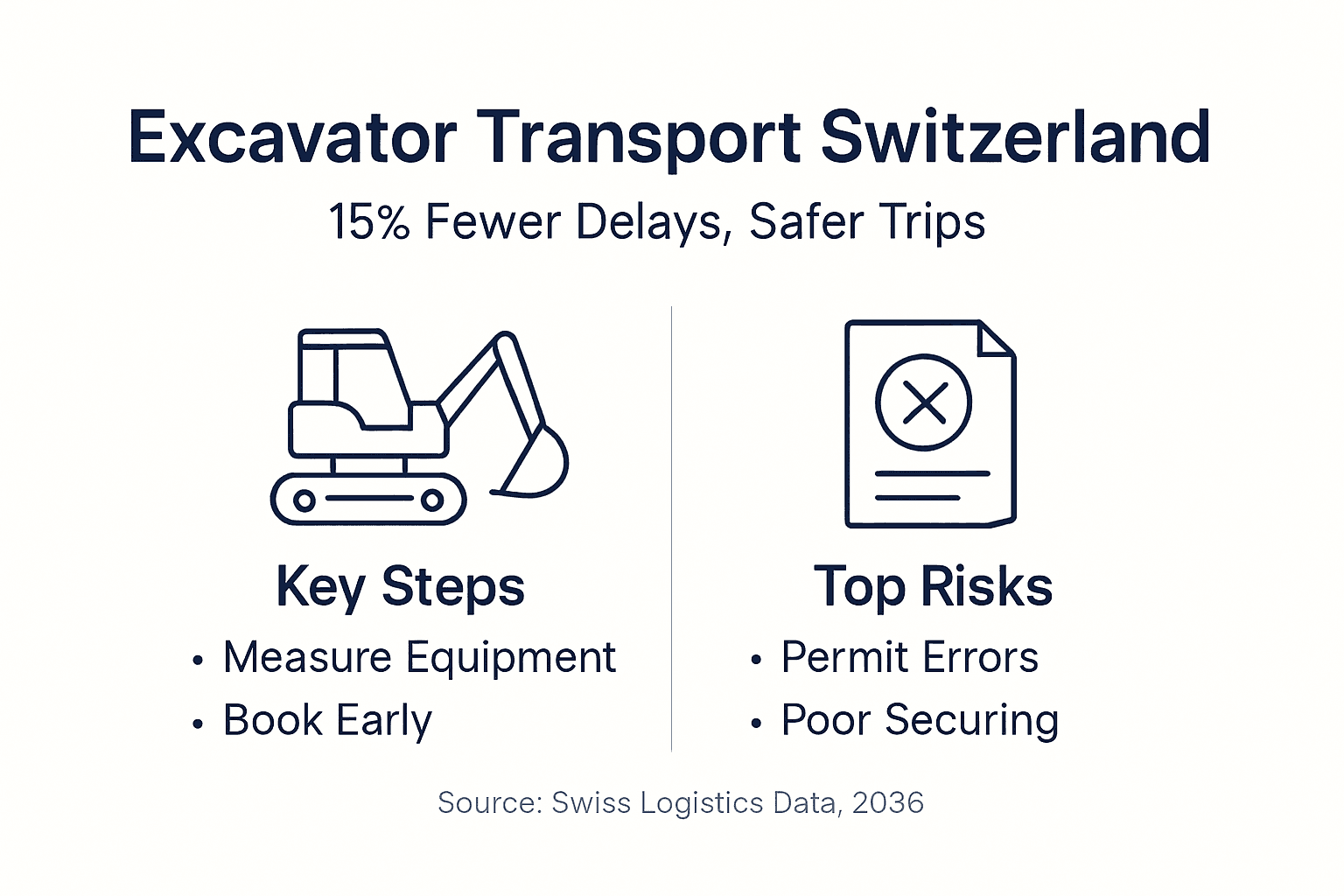 Excavator Transport Switzerland

15% Fewer Delays, Safer Trips

Key Steps

• Measure Equipment
• Book Early

Top Risks

• Permit Errors
• Poor Securing

Source: Swiss Logistics Data, 2036