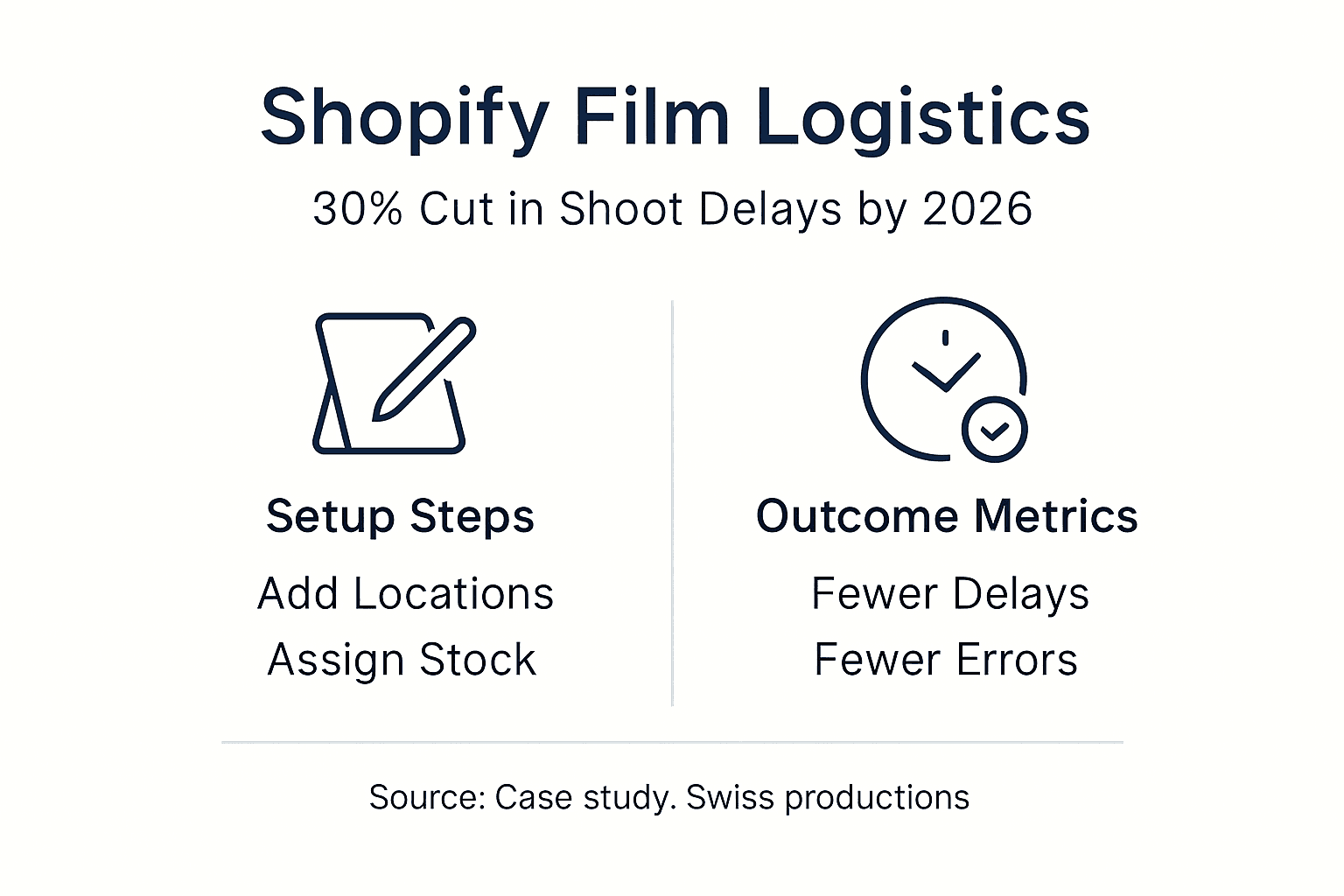 Shopify Film Logistics

30% Cut in Shoot Delays by 2026

Setup Steps

Add Locations
Assign Stock

Outcome Metrics

Fewer Delays
Fewer Errors

Source: Case study. Swiss productions