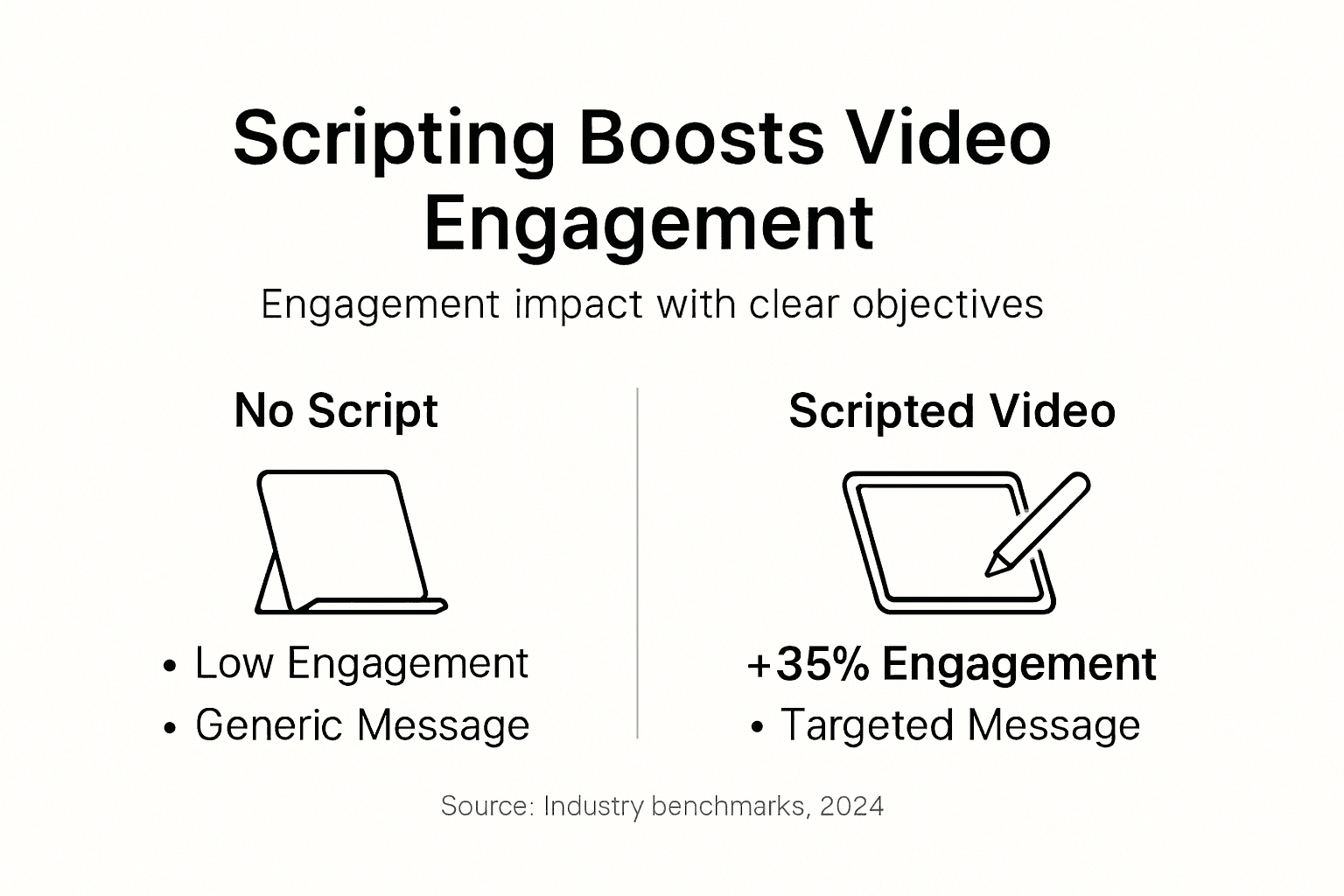 Scripting Boosts Video Engagement

Engagement impact with clear objectives

No Script

• Low Engagement
• Generic Message

Scripted Video

+35% Engagement
• Targeted Message

Source: Industry benchmarks, 2024