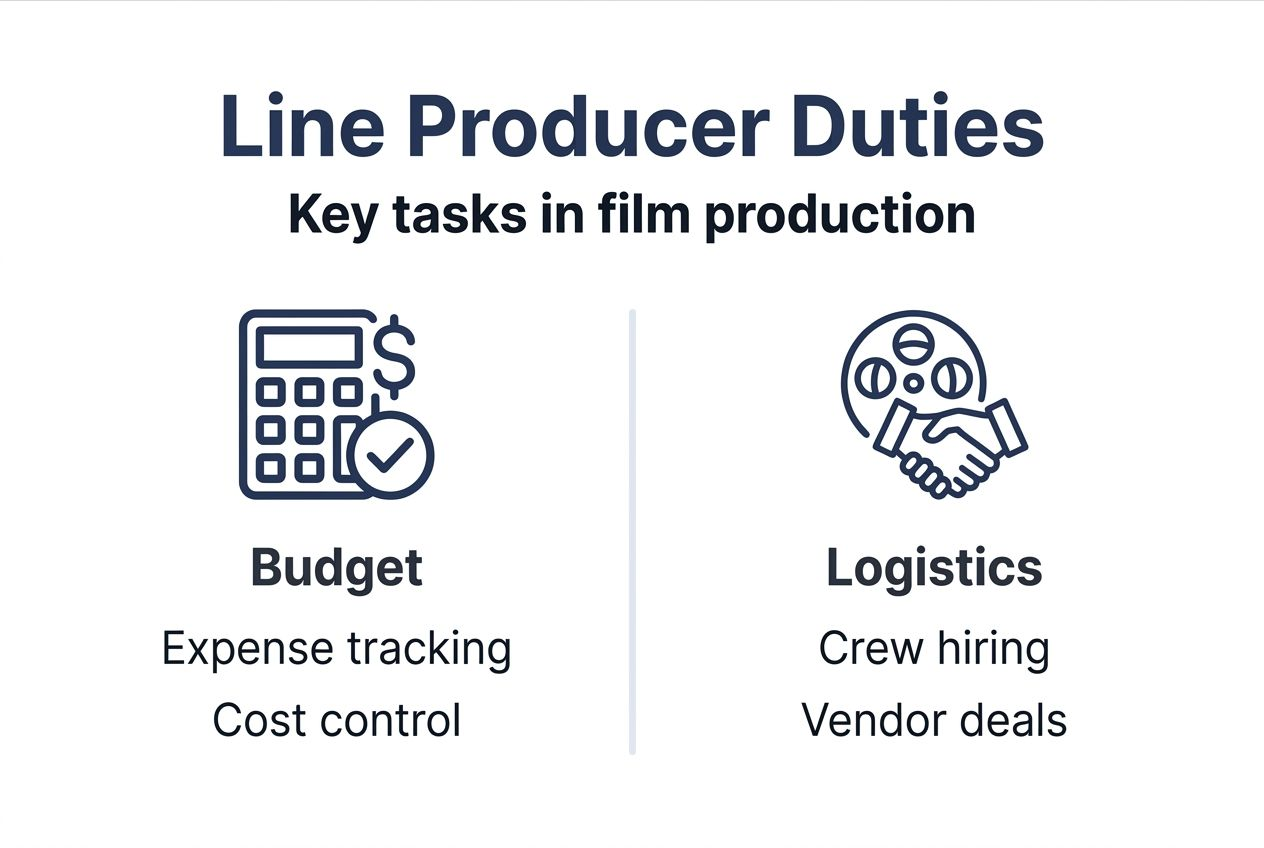 Line Producer Duties
Key tasks in film production

Budget
Expense tracking
Cost control

Logistics
Crew hiring
Vendor deals