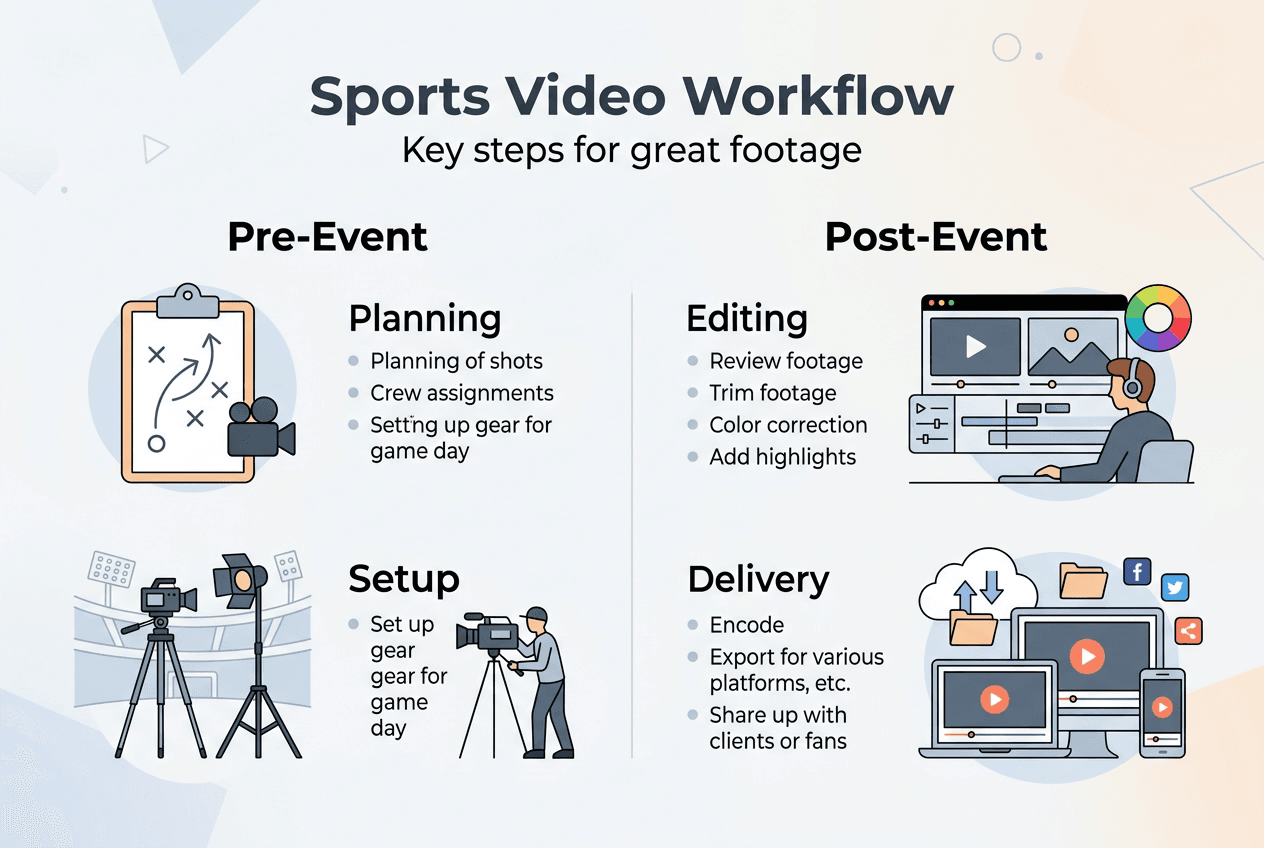 Sports Video Workflow

Key steps for great footage

Pre-Event

Planning

- Planning of shots
- Crew assignments
- Setting up gear for game day

Setup

- Set up gear gear for game day

Post-Event

Editing

- Review footage
- Trim footage
- Color correction
- Add highlights

Delivery

- Encode
- Export for various platforms, etc.
- Share up with clients or fans