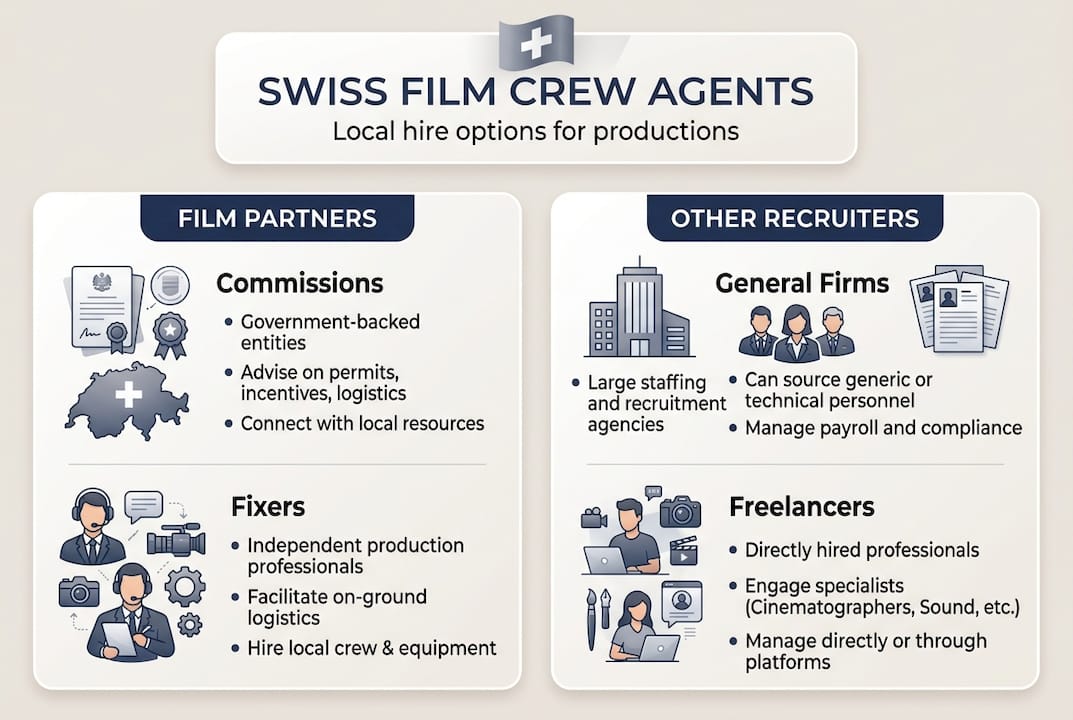 SWISS FILM CREW AGENTS
Local hire options for productions

FILM PARTNERS

Commissions
• Government-backed entities
• Advise on permits, incentives, logistics
• Connect with local resources

Fixers
• Independent production professionals
• Facilitate on-ground logistics
• Hire local crew & equipment

OTHER RECRUITERS

General Firms
• Large staffing and recruitment agencies
• Can source generic or technical personnel
• Manage payroll and compliance

Freelancers
• Directly hired professionals
• Engage specialists (Cinematographers, Sound, etc.)
• Manage directly or through platforms