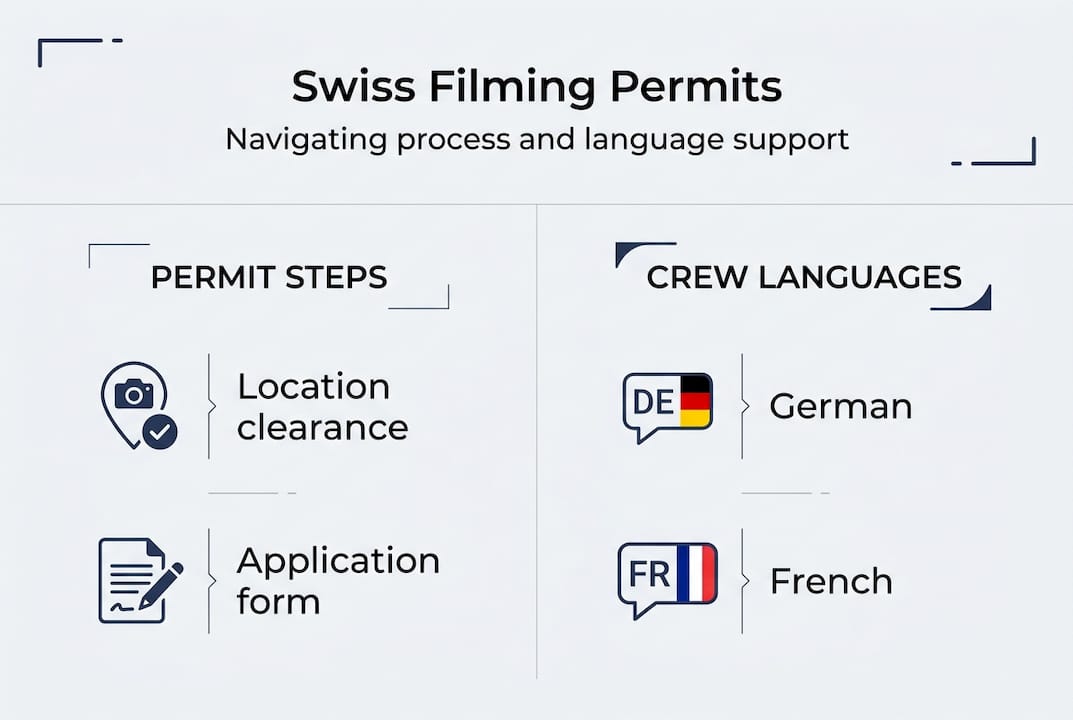 Swiss Filming Permits

Navigating process and language support

PERMIT STEPS

Location clearance

Application form

CREW LANGUAGES

DE

German

FR

French