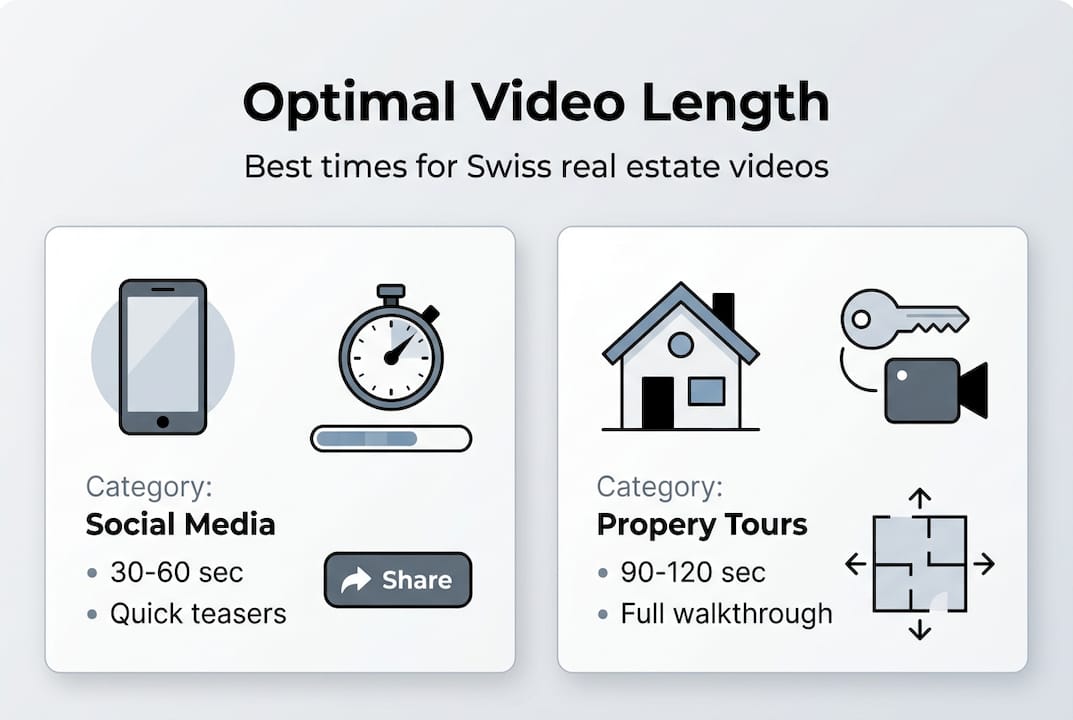 Optimal Video Length

Best times for Swiss real estate videos

Category:
Social Media
• 30-60 sec
• Quick teasers

Share

Category:
Propery Tours
• 90-120 sec
• Full walkthrough