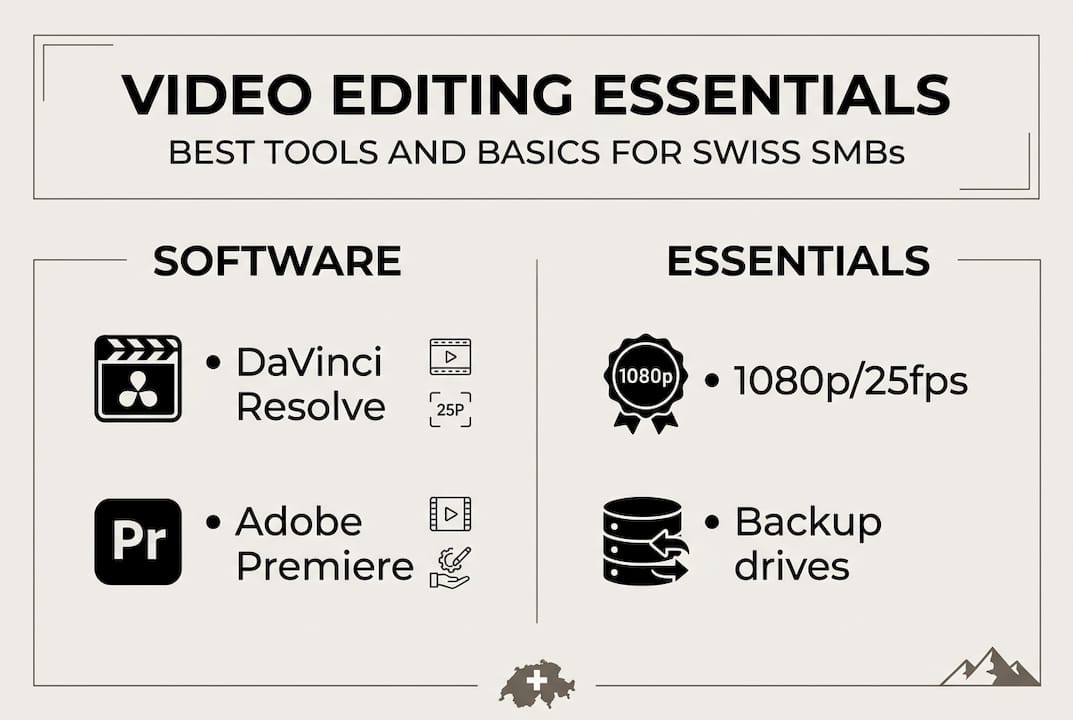 VIDEO EDITING ESSENTIALS
BEST TOOLS AND BASICS FOR SWISS SMBs

SOFTWARE

• DaVinci Resolve

25P

Pr

• Adobe Premiere

ESSENTIALS

1080p

• 1080p/25fps

• Backup drives