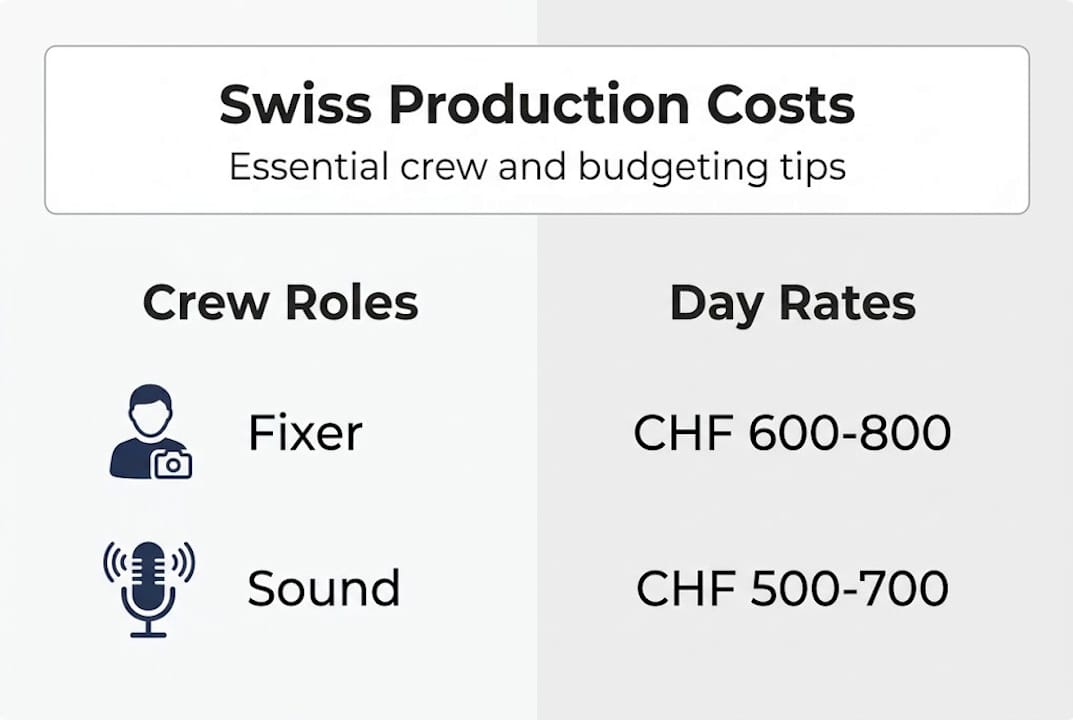 Swiss Production Costs
Essential crew and budgeting tips

| Crew Roles | Day Rates |
|---|---|
| Fixer | CHF 600-800 |
| Sound | CHF 500-700 |