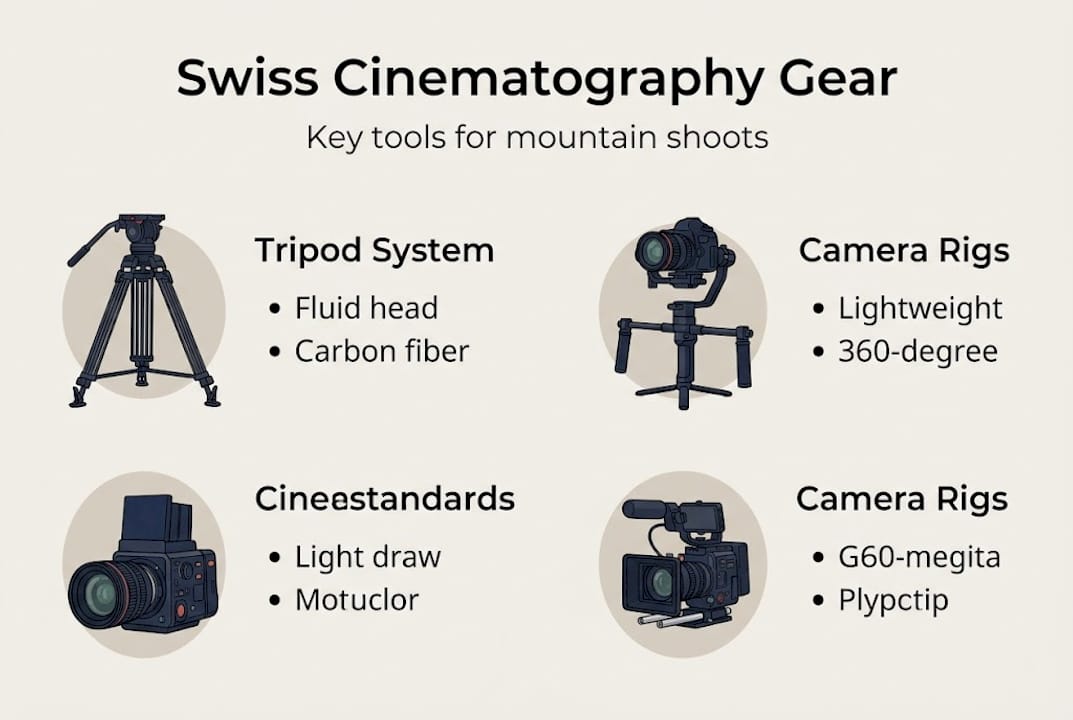 Swiss Cinematography Gear

Key tools for mountain shoots

Tripod System

• Fluid head
• Carbon fiber

Camera Rigs

• Lightweight
• 360-degree

Cineestandards

• Light draw
• Motuclor

Camera Rigs

• G60-megita
• Plypctip