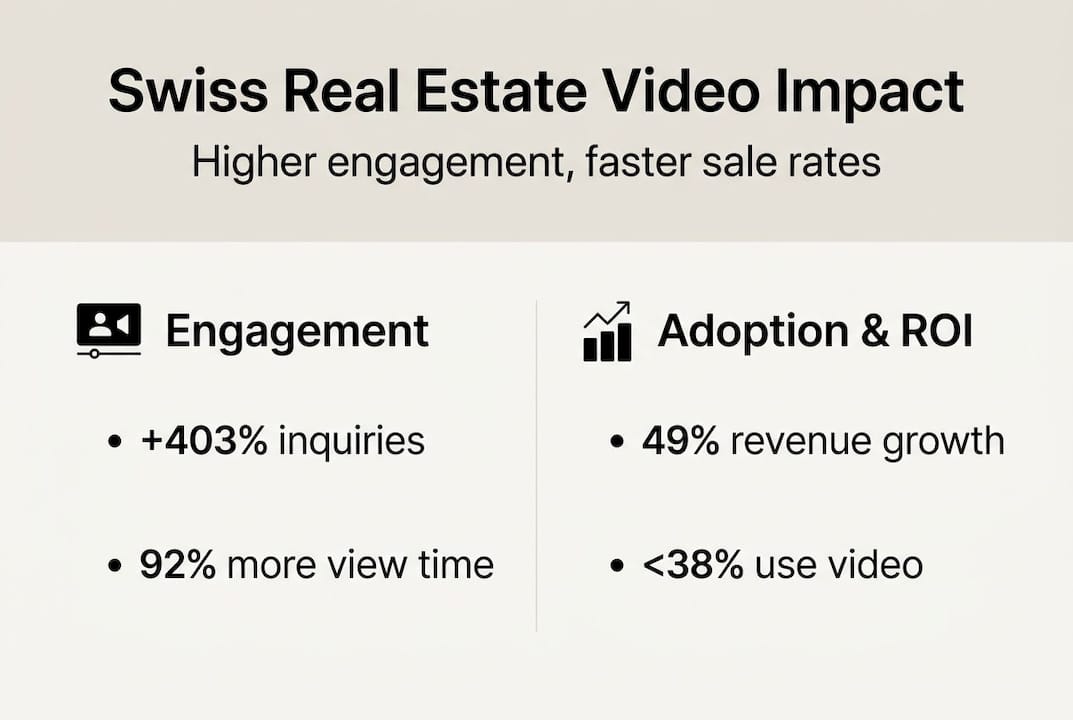 Swiss Real Estate Video Impact
Higher engagement, faster sale rates

Engagement

• +403% inquiries

• 92% more view time

Adoption & ROI

• 49% revenue growth

• <38% use video