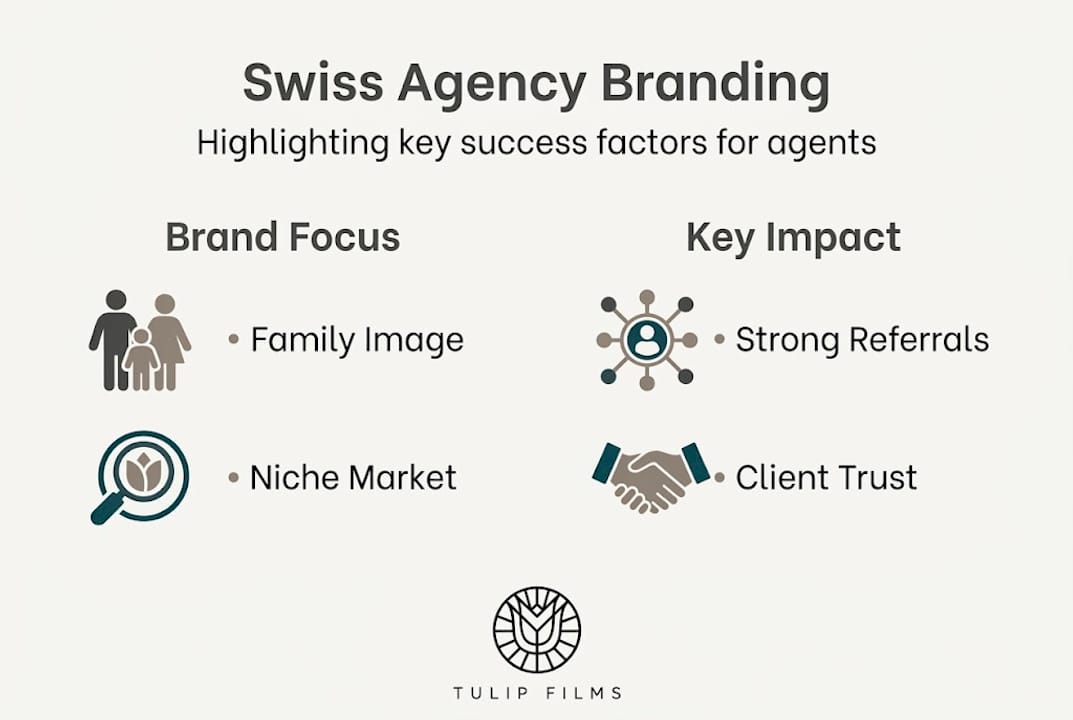 Swiss Agency Branding
Highlighting key success factors for agents

Brand Focus

• Family Image

• Niche Market

Key Impact

• Strong Referrals

• Client Trust

TULIP FILMS