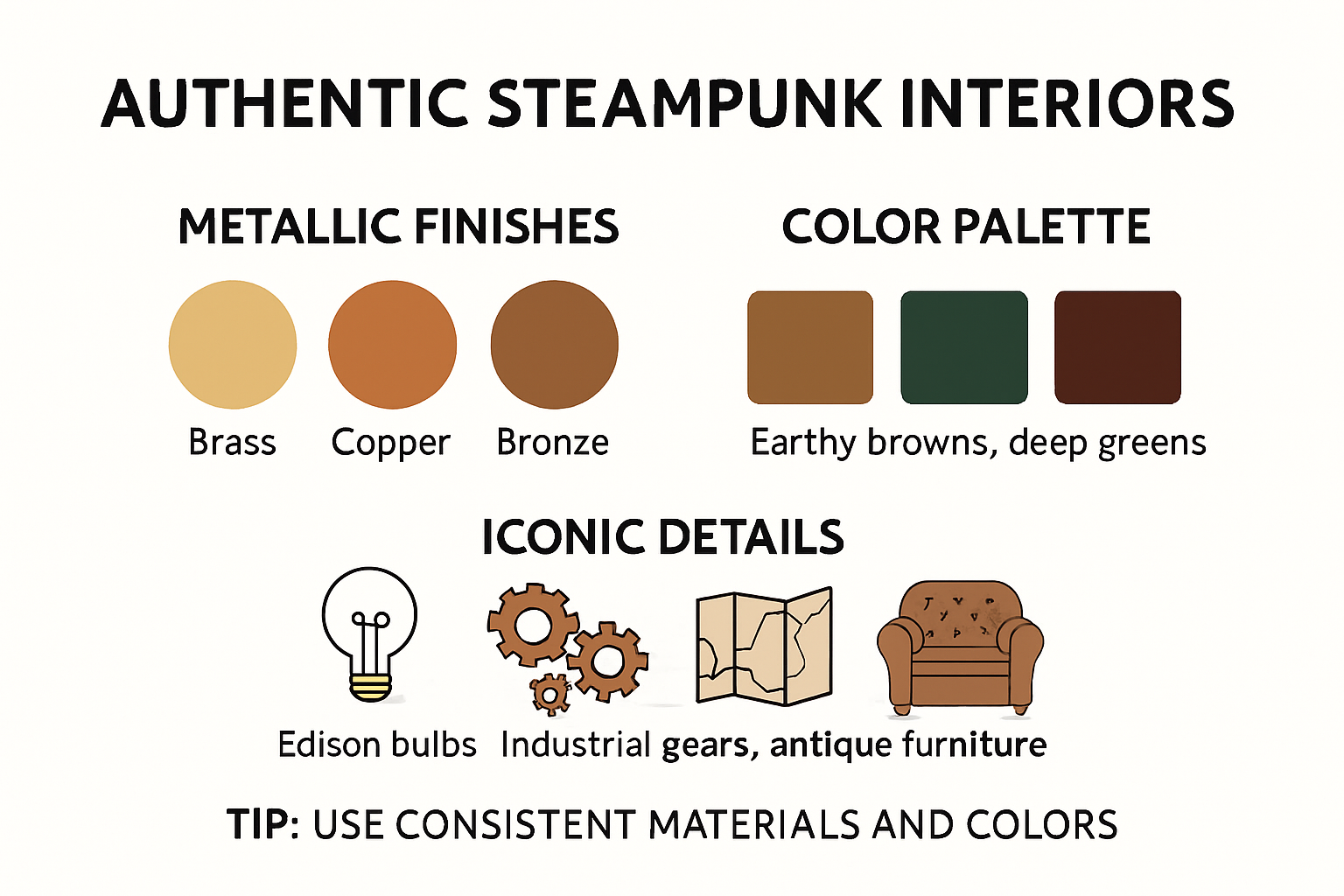 AUTHENTIC STEAMPUNK INTERIORS

METALLIC FINISHES

Brass Copper Bronze

COLOR PALETTE

Earthy browns, deep greens

ICONIC DETAILS

Edison bulbs Industrial gears, antique furniture

TIP: USE CONSISTENT MATERIALS AND COLORS