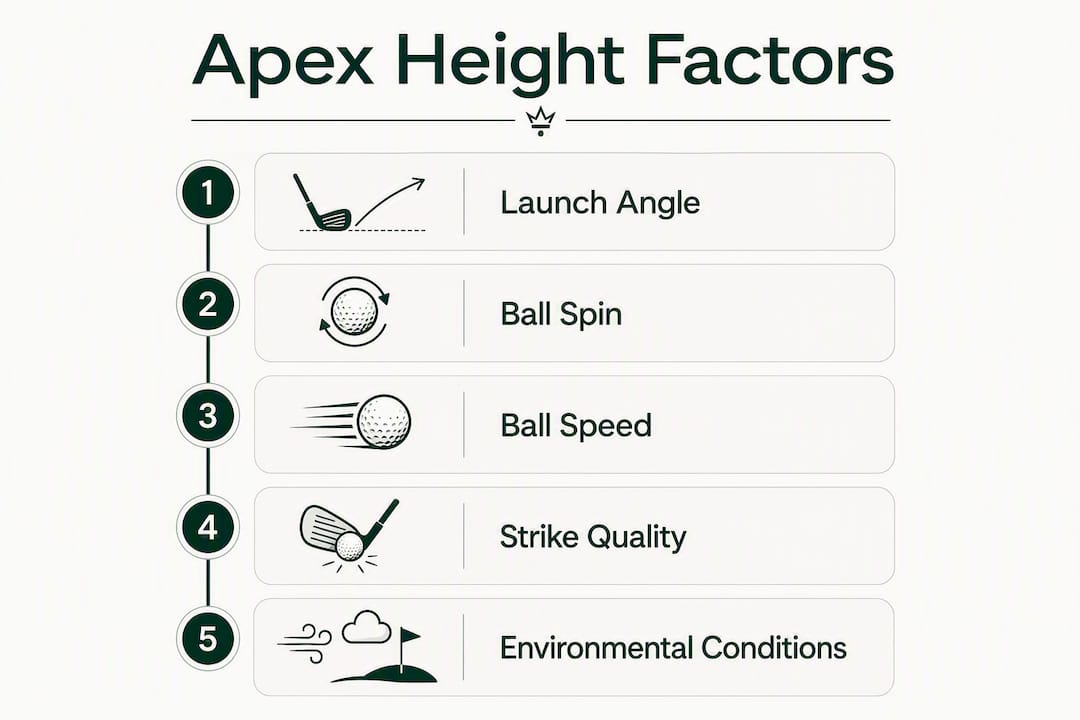 Apex Height Factors

1 Launch Angle

2 Ball Spin

3 Ball Speed

4 Strike Quality

5 Environmental Conditions