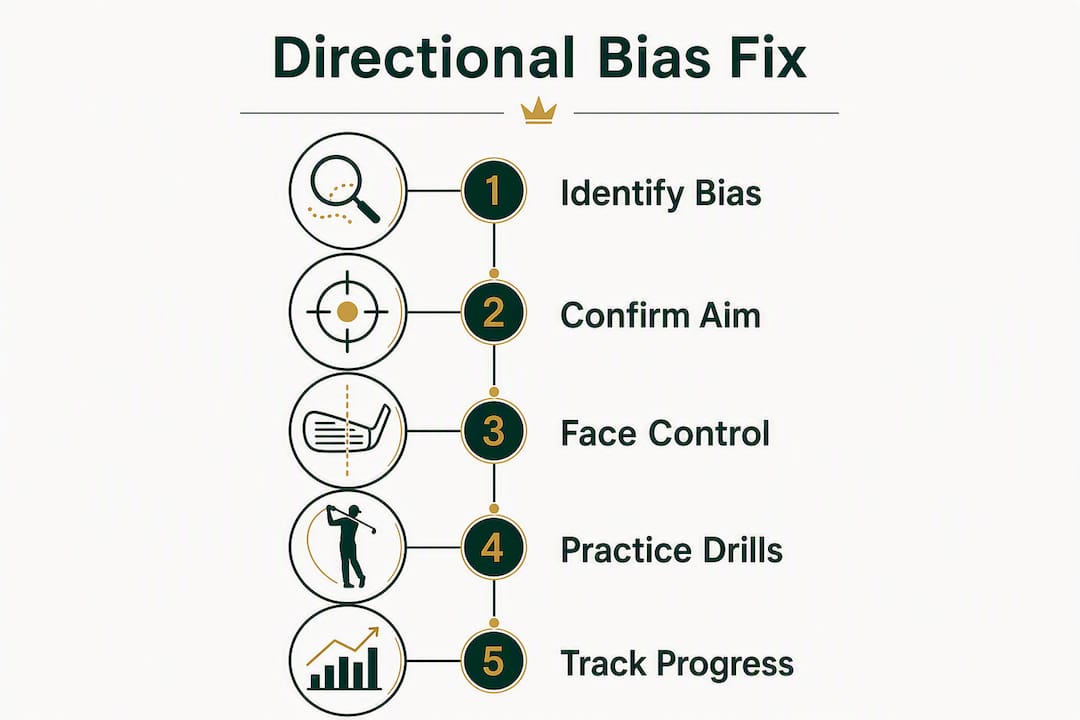 Directional Bias Fix

1 Identify Bias

2 Confirm Aim

3 Face Control

4 Practice Drills

5 Track Progress