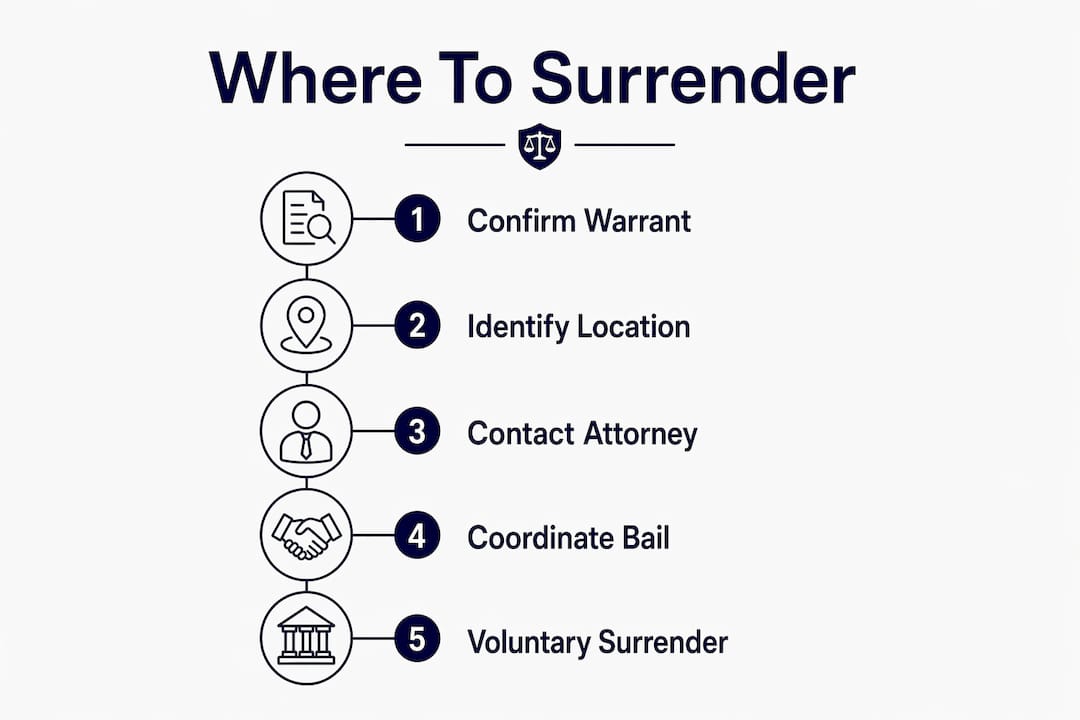 Where To Surrender

1 Confirm Warrant

2 Identify Location

3 Contact Attorney

4 Coordinate Bail

5 Voluntary Surrender