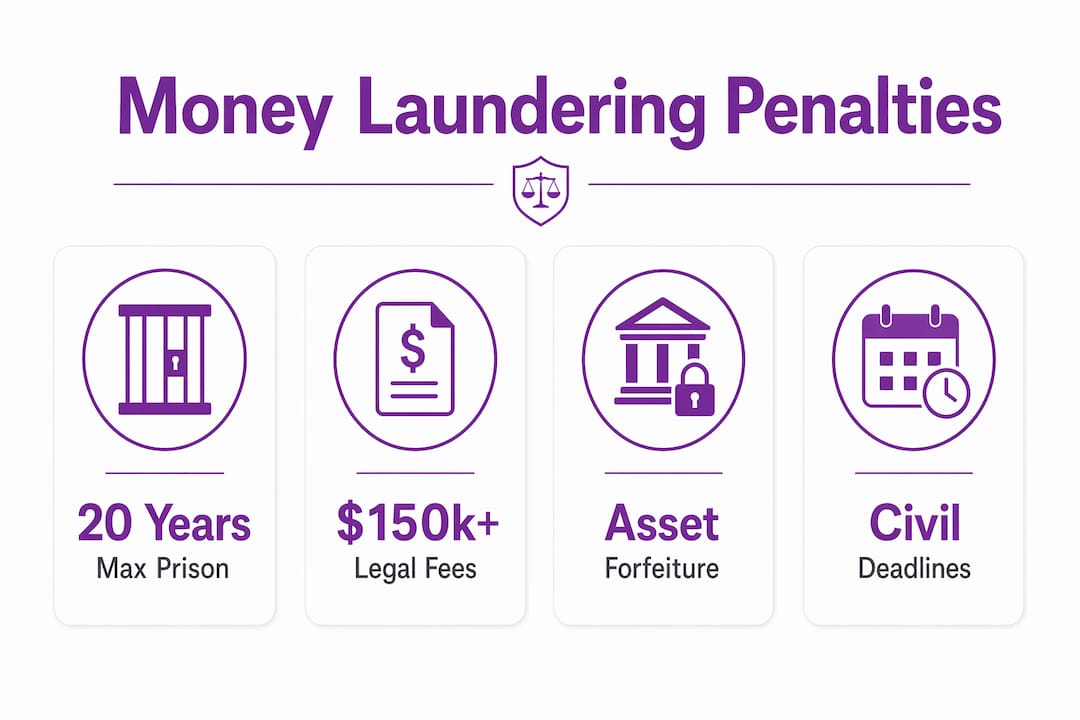 Money Laundering Penalties

$

20 Years
Max Prison

$150k+
Legal Fees

Asset
Forfeiture

Civil
Deadlines