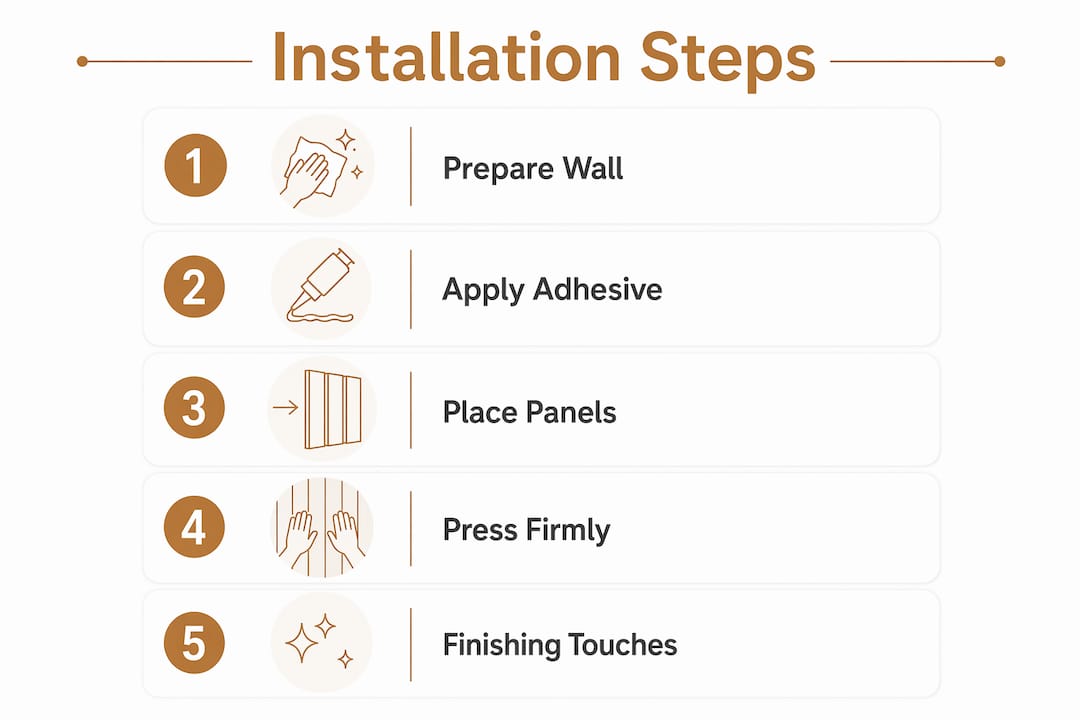 Installation Steps

1 Prepare Wall

2 Apply Adhesive

3 Place Panels

4 Press Firmly

5 Finishing Touches