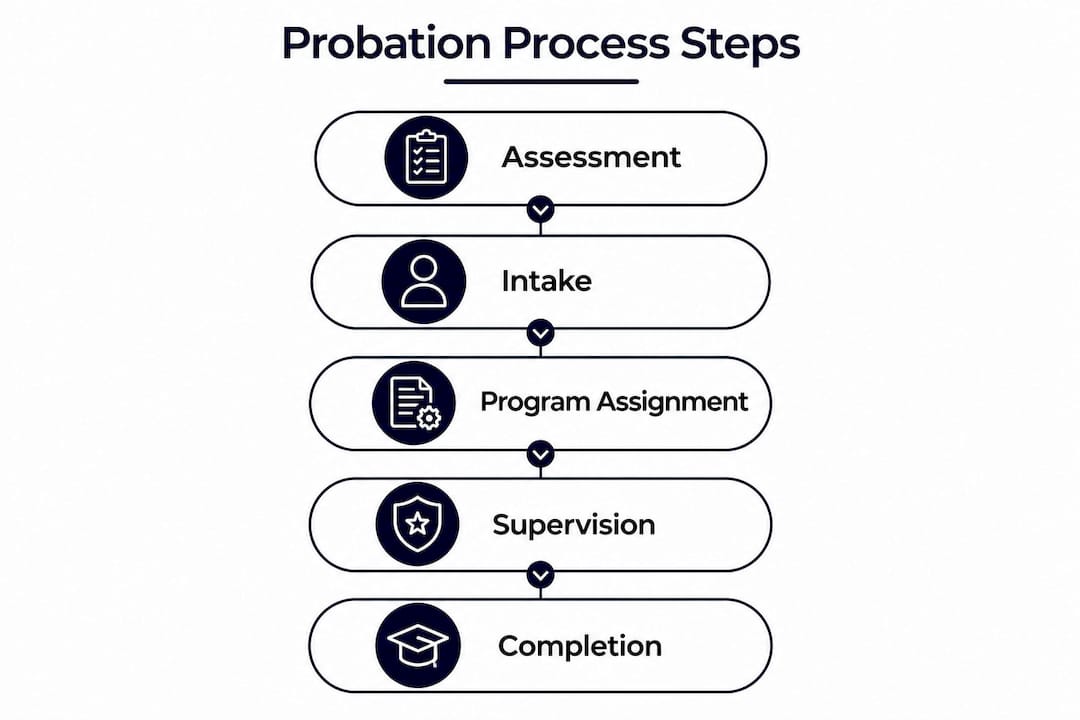 Probation Process Steps

Assessment

Intake

Program Assignment

Supervision

Completion