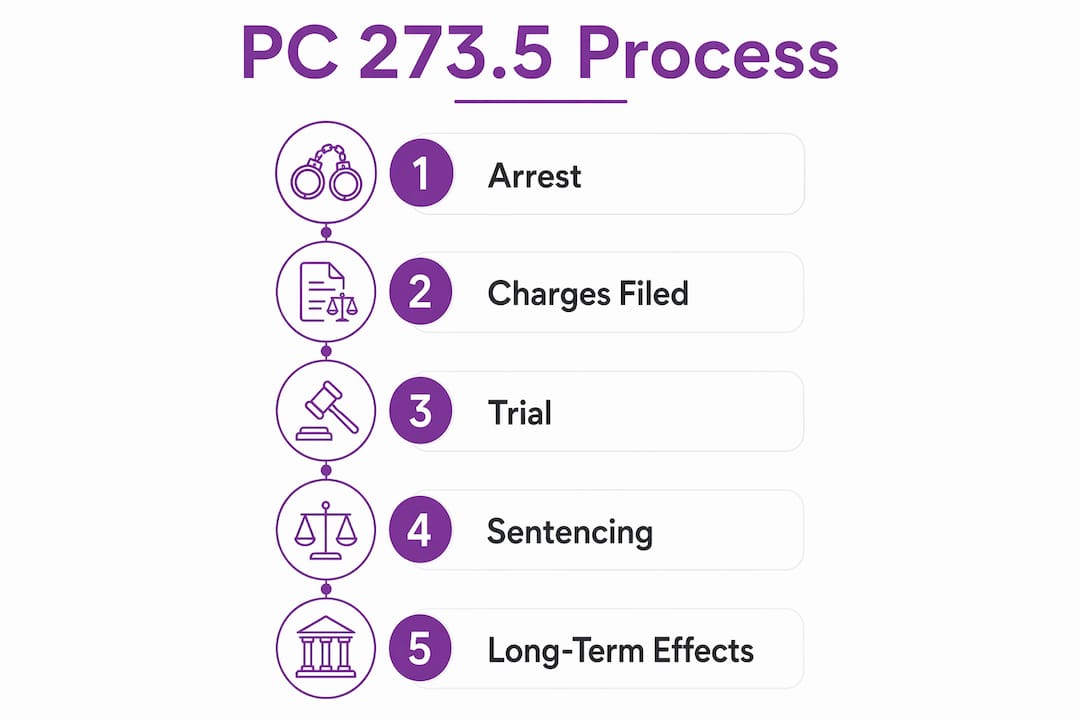 PC 273.5 Process

1 Arrest

2 Charges Filed

3 Trial

4 Sentencing

5 Long-Term Effects