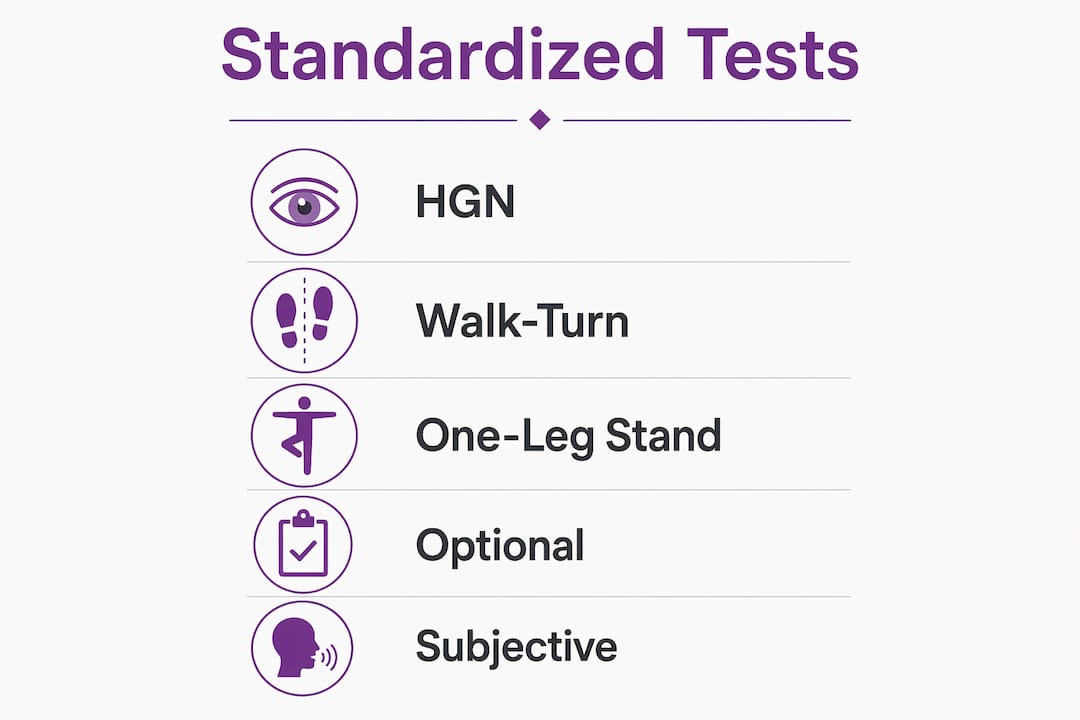 Standardized Tests

HGN

Walk-Turn

One-Leg Stand

Optional

Subjective