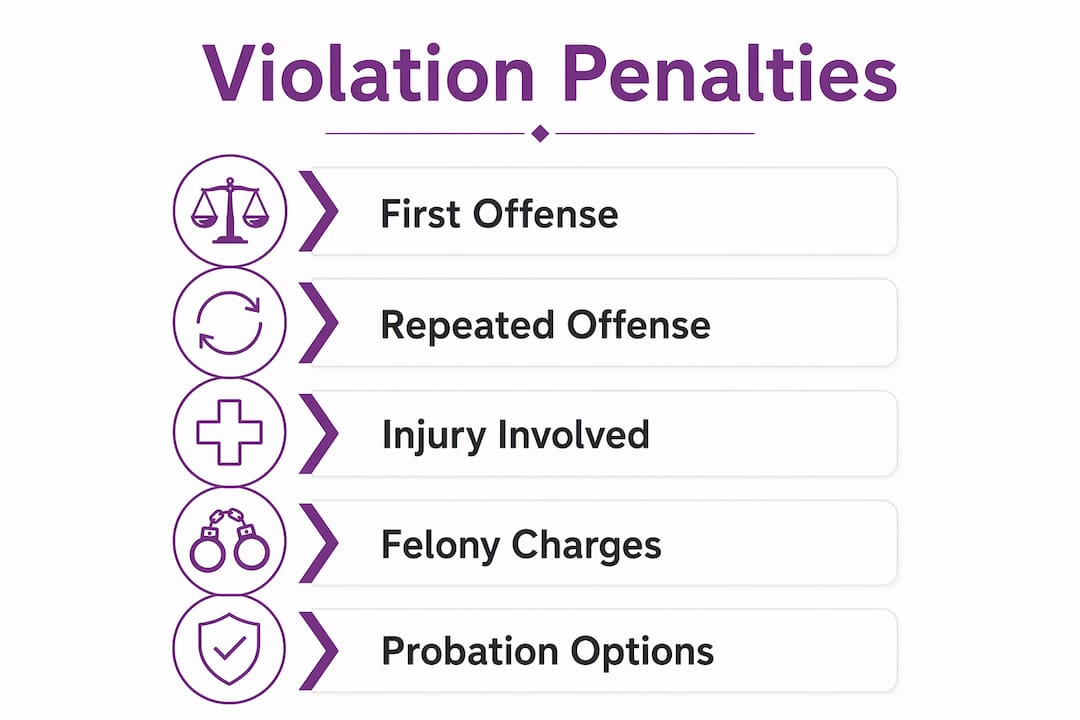 Violation Penalties

First Offense

Repeated Offense

Injury Involved

Felony Charges

Probation Options