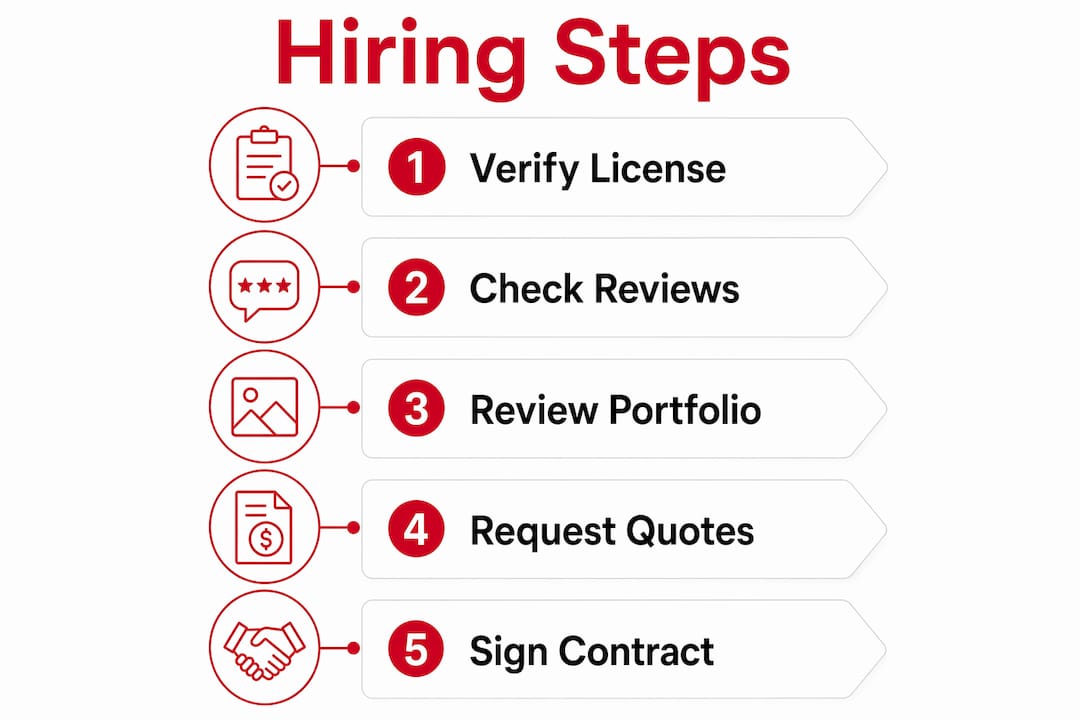 Hiring Steps

1 Verify License

2 Check Reviews

3 Review Portfolio

4 Request Quotes

5 Sign Contract