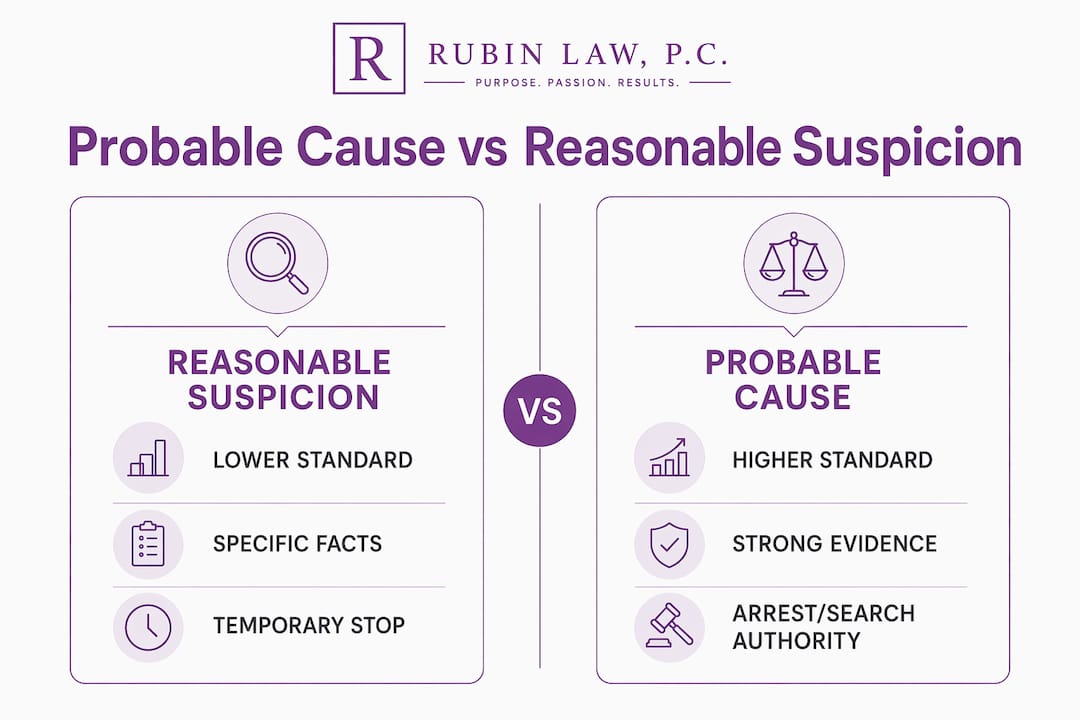 R RUBIN LAW, P.C.
PURPOSE. PASSION. RESULTS.

Probable Cause vs Reasonable Suspicion

REASONABLE SUSPICION

LOWER STANDARD

SPECIFIC FACTS

TEMPORARY STOP

VS

PROBABLE CAUSE

HIGHER STANDARD

STRONG EVIDENCE

ARREST/SEARCH AUTHORITY