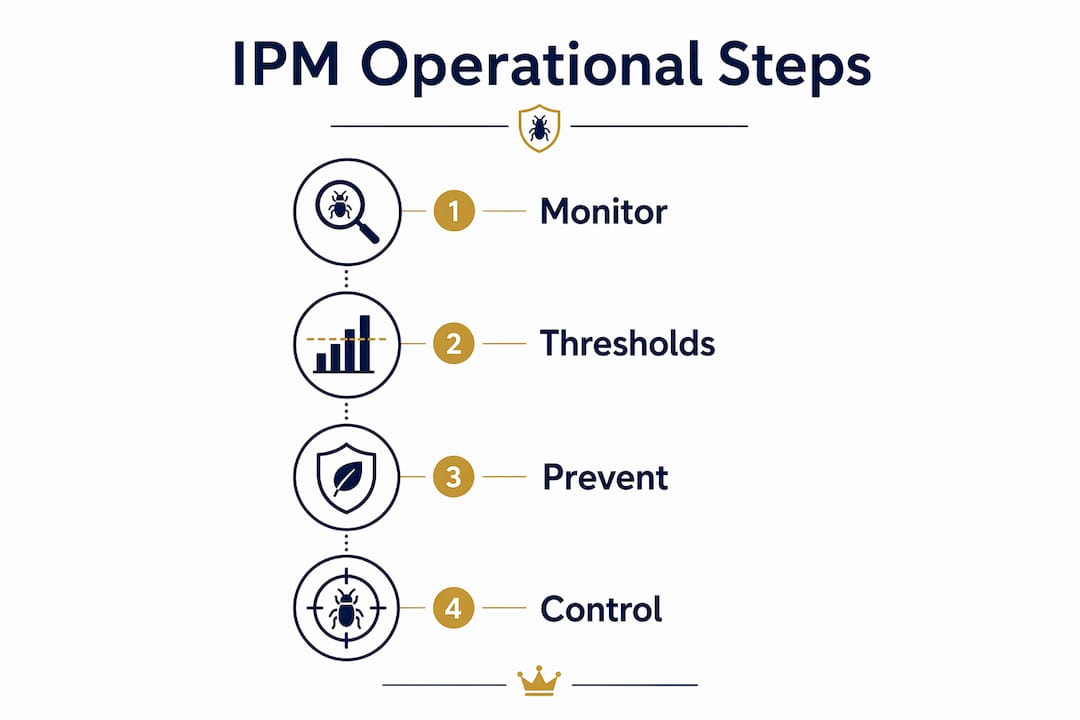 IPM Operational Steps

1 Monitor

2 Thresholds

3 Prevent

4 Control