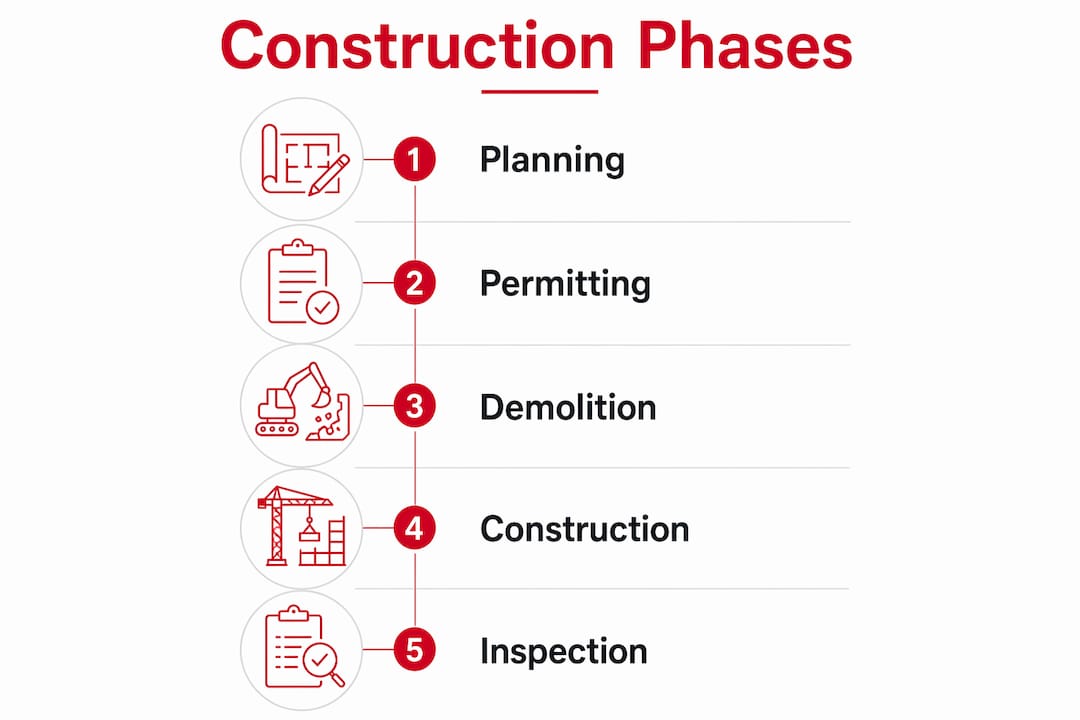 Construction Phases

1 Planning

2 Permitting

3 Demolition

4 Construction

5 Inspection