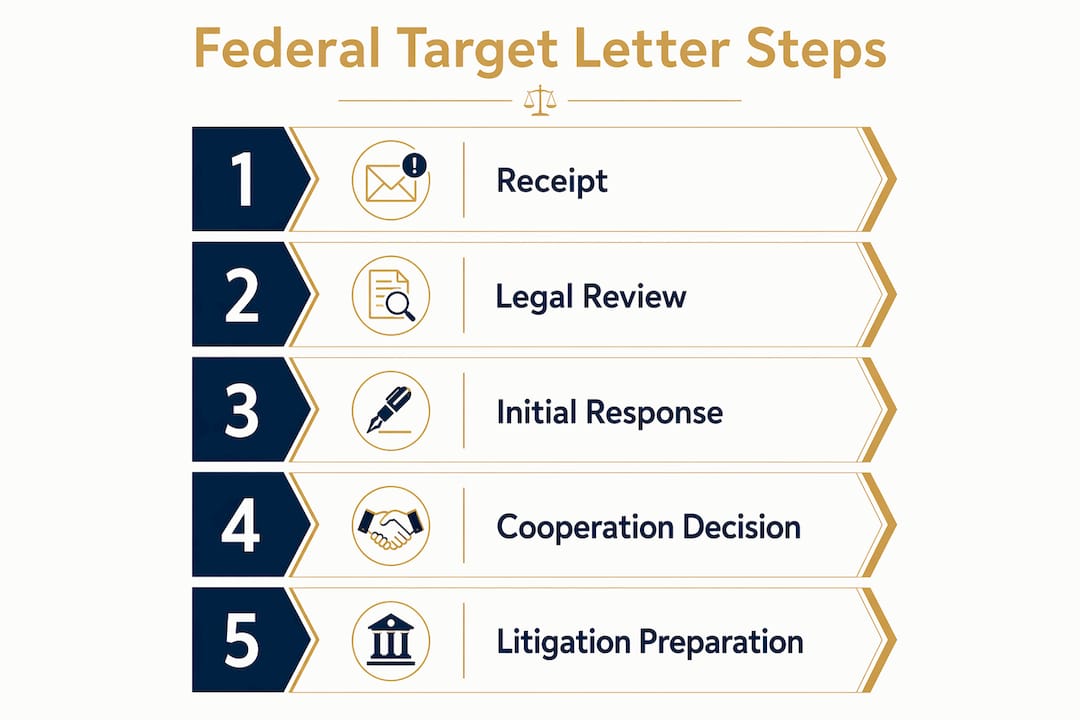 Federal Target Letter Steps

1 Receipt

2 Legal Review

3 Initial Response

4 Cooperation Decision

5 Litigation Preparation