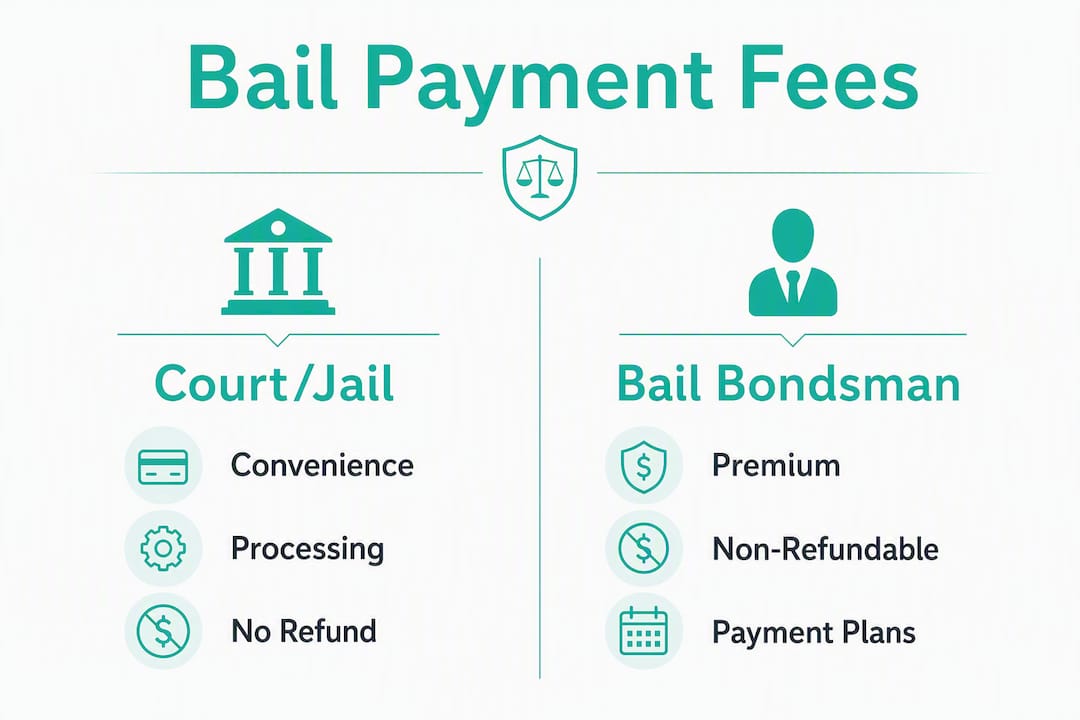 Bail Payment Fees

Court/Jail

Convenience

Processing

No Refund

Bail Bondsman

Premium

Non-Refundable

Payment Plans