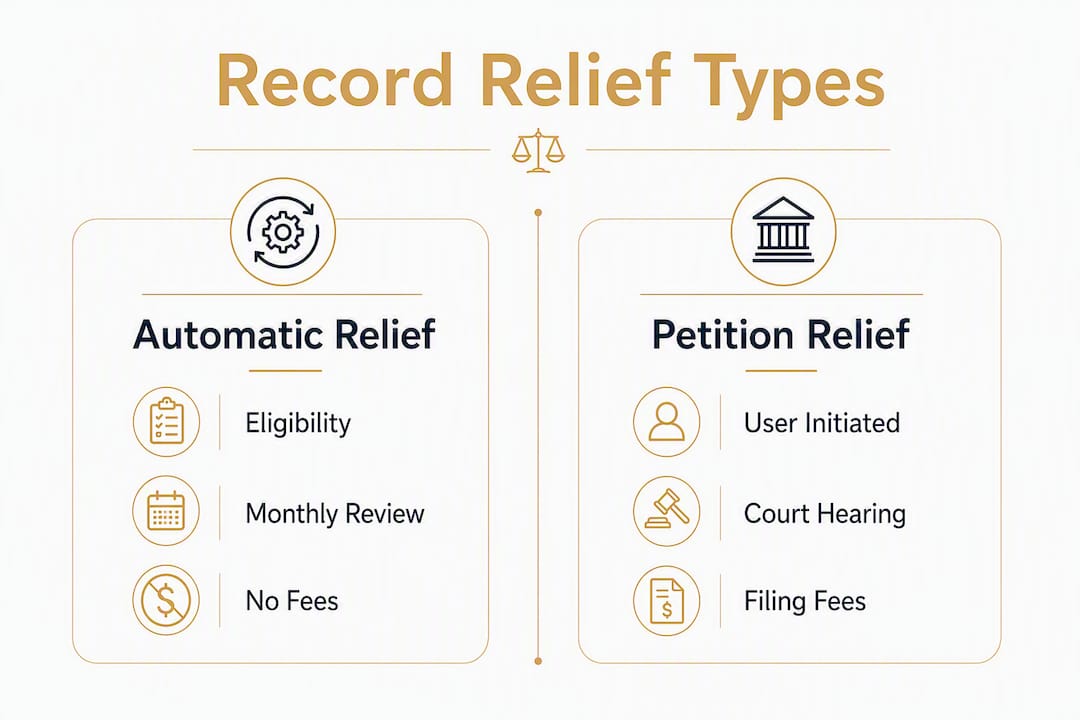 Record Relief Types

Automatic Relief

Eligibility

Monthly Review

No Fees

Petition Relief

User Initiated

Court Hearing

Filing Fees