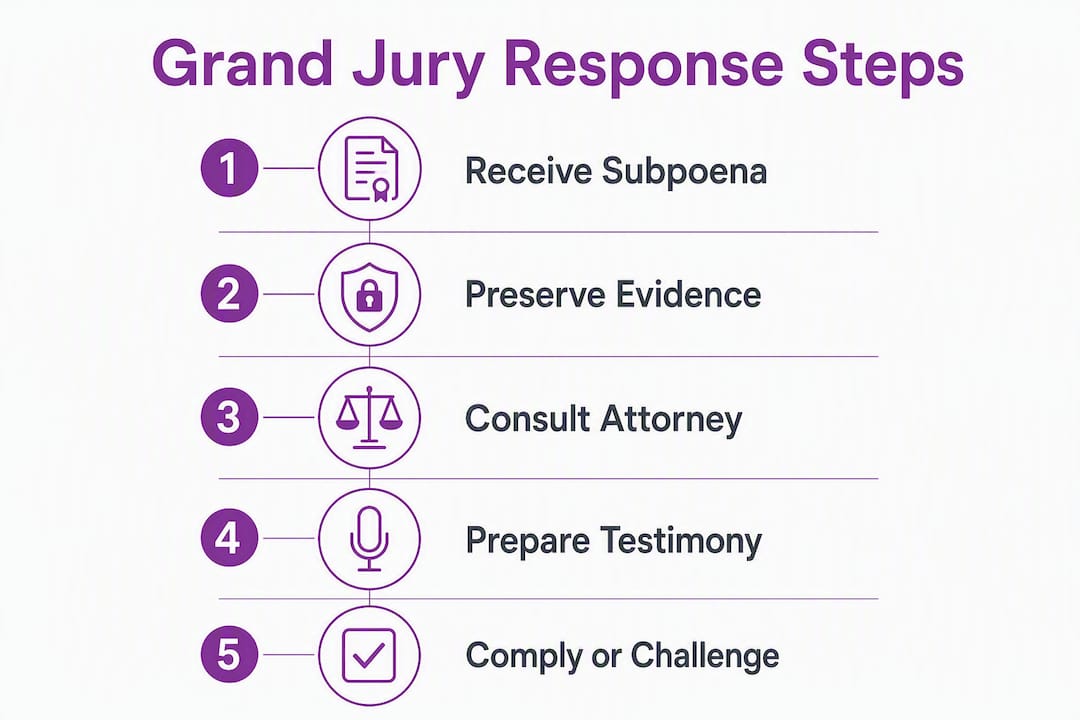 Grand Jury Response Steps

1 Receive Subpoena

2 Preserve Evidence

3 Consult Attorney

4 Prepare Testimony

5 Comply or Challenge