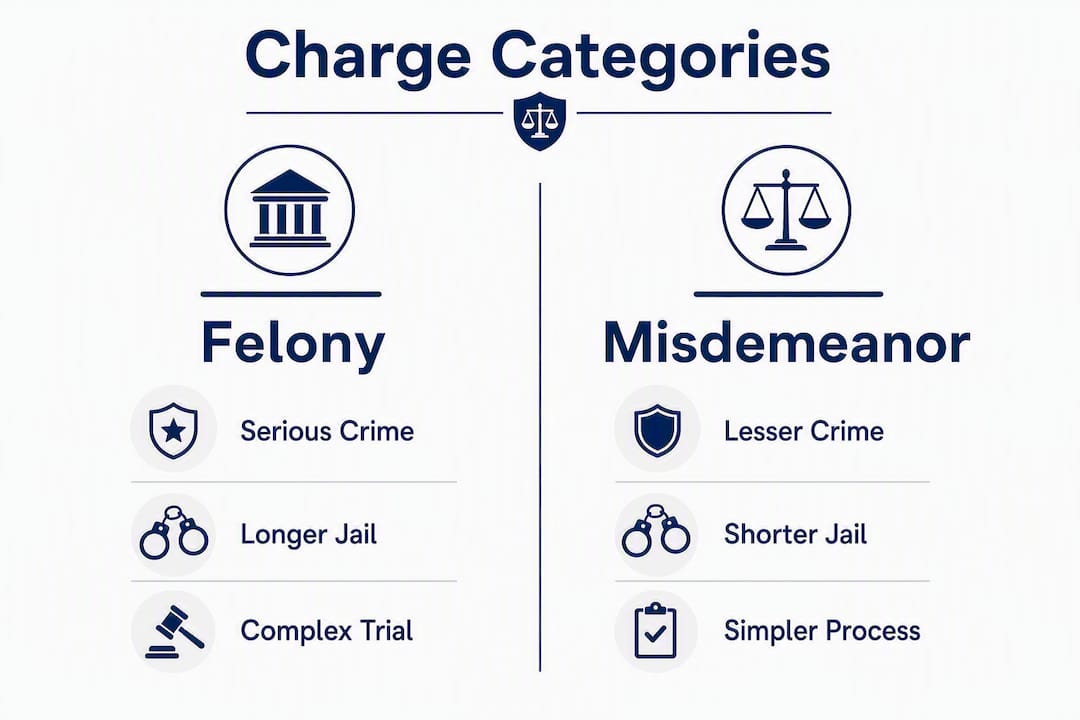 Charge Categories

Felony

Serious Crime

Longer Jail

Complex Trial

Misdemeanor

Lesser Crime

Shorter Jail

Simpler Process