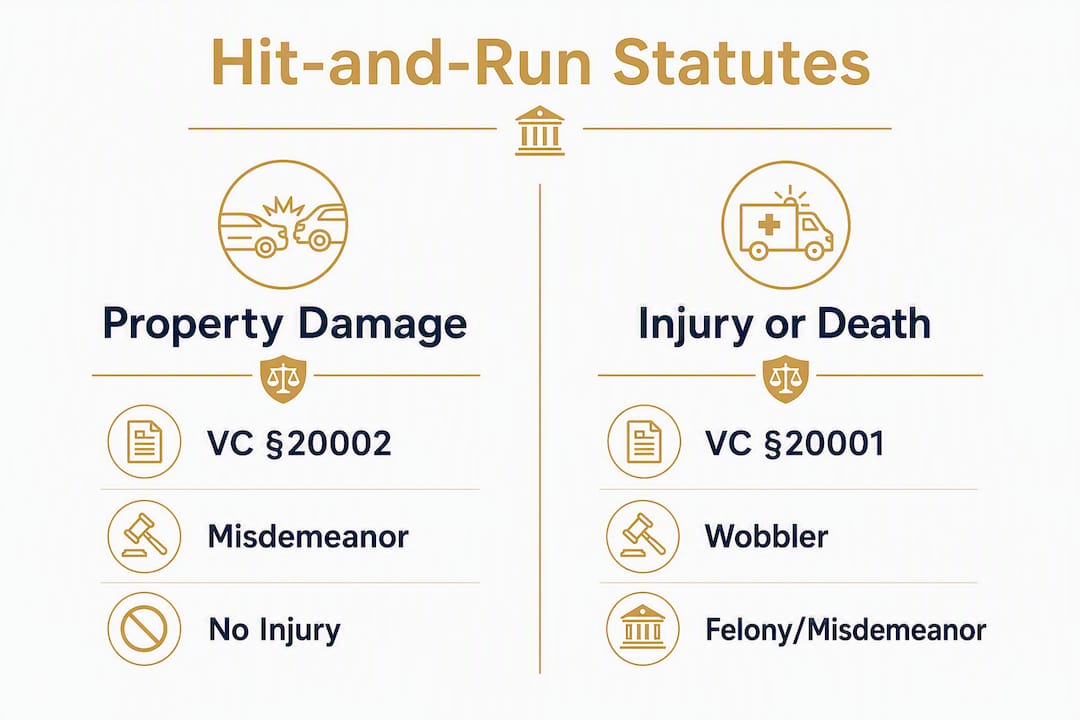 Hit-and-Run Statutes

Property Damage

VC §20002

Misdemeanor

No Injury

Injury or Death

VC §20001

Wobbler

Felony/Misdemeanor