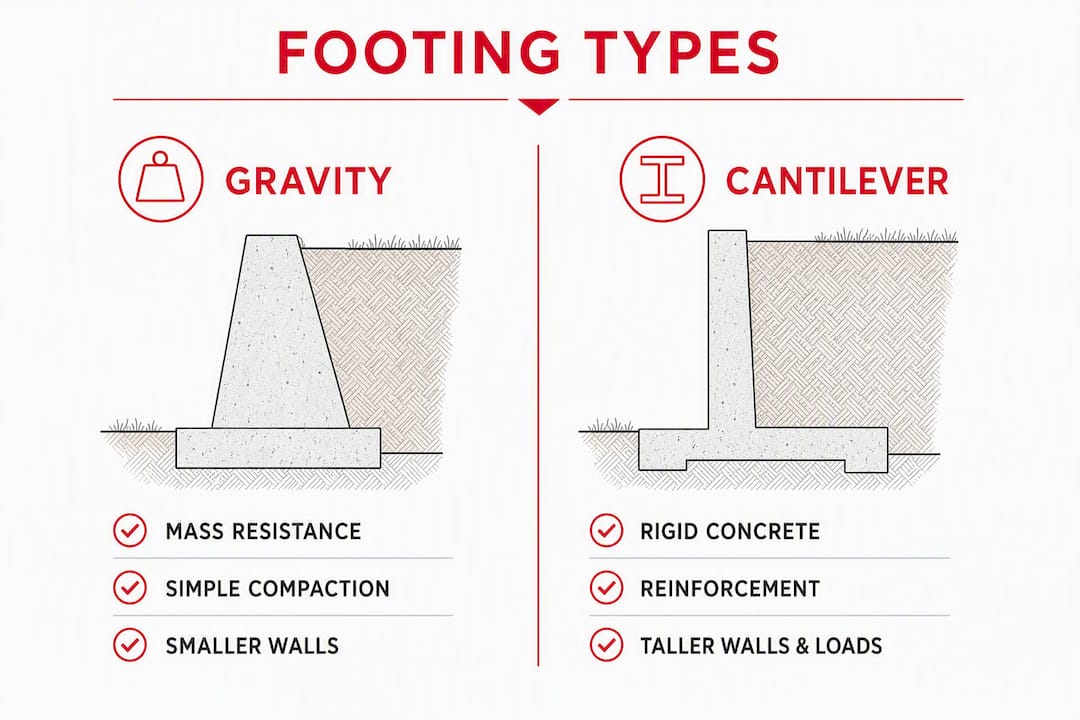 FOOTING TYPES

GRAVITY

MASS RESISTANCE

SIMPLE COMPACTION

SMALLER WALLS

CANTILEVER

RIGID CONCRETE

REINFORCEMENT

TALLER WALLS & LOADS