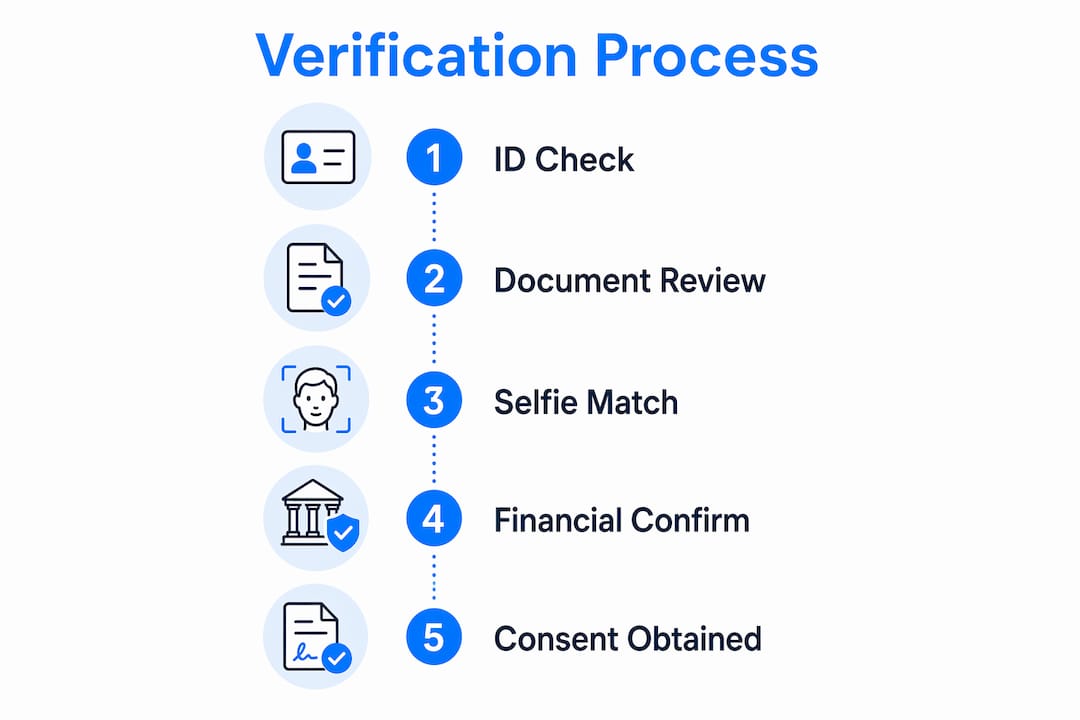 Verification Process

1 ID Check

2 Document Review

3 Selfie Match

4 Financial Confirm

5 Consent Obtained