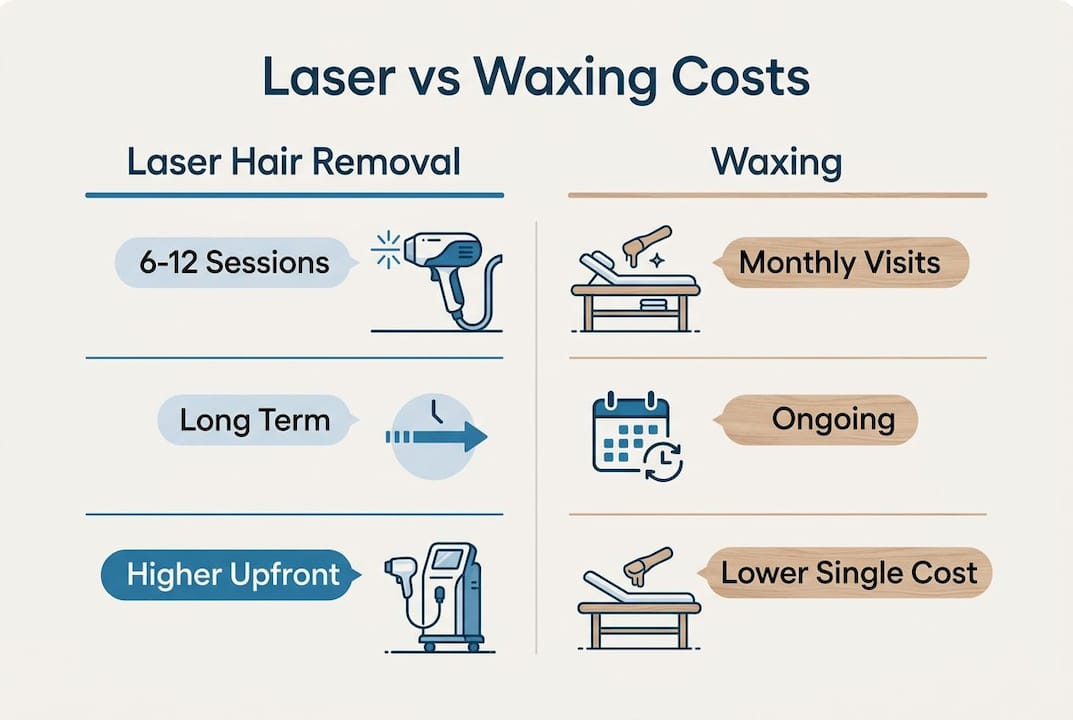 Laser vs Waxing Costs

Laser Hair Removal

6-12 Sessions

Long Term

Higher Upfront

Waxing

Monthly Visits

Ongoing

Lower Single Cost