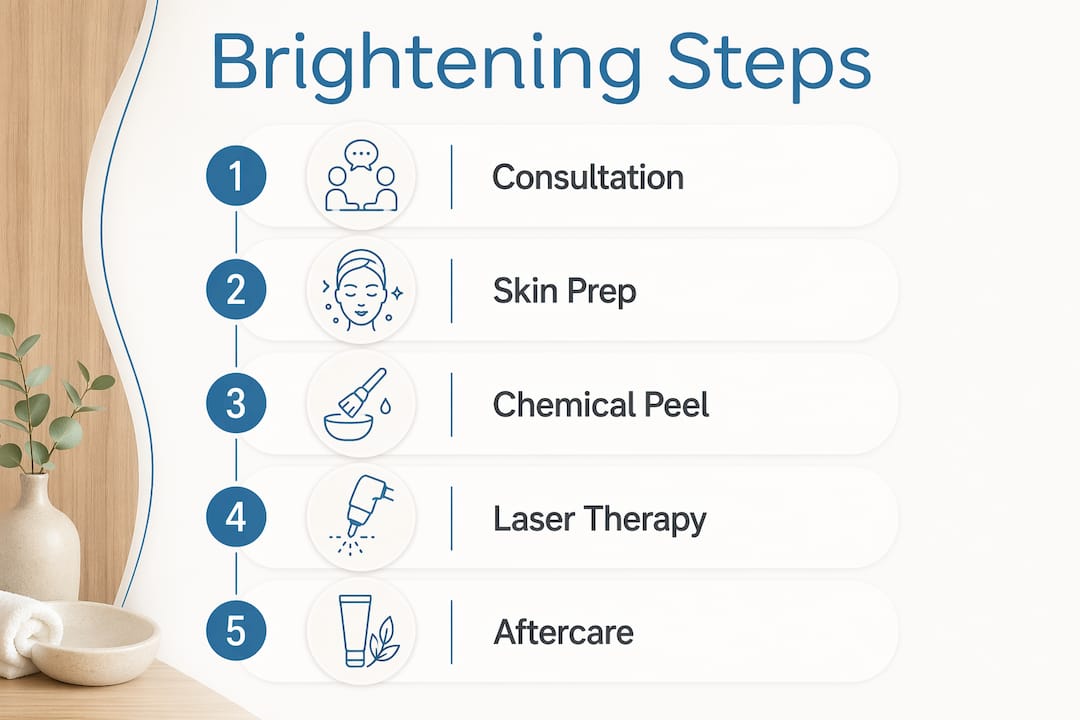 Brightening Steps

1 Consultation

2 Skin Prep

3 Chemical Peel

4 Laser Therapy

5 Aftercare