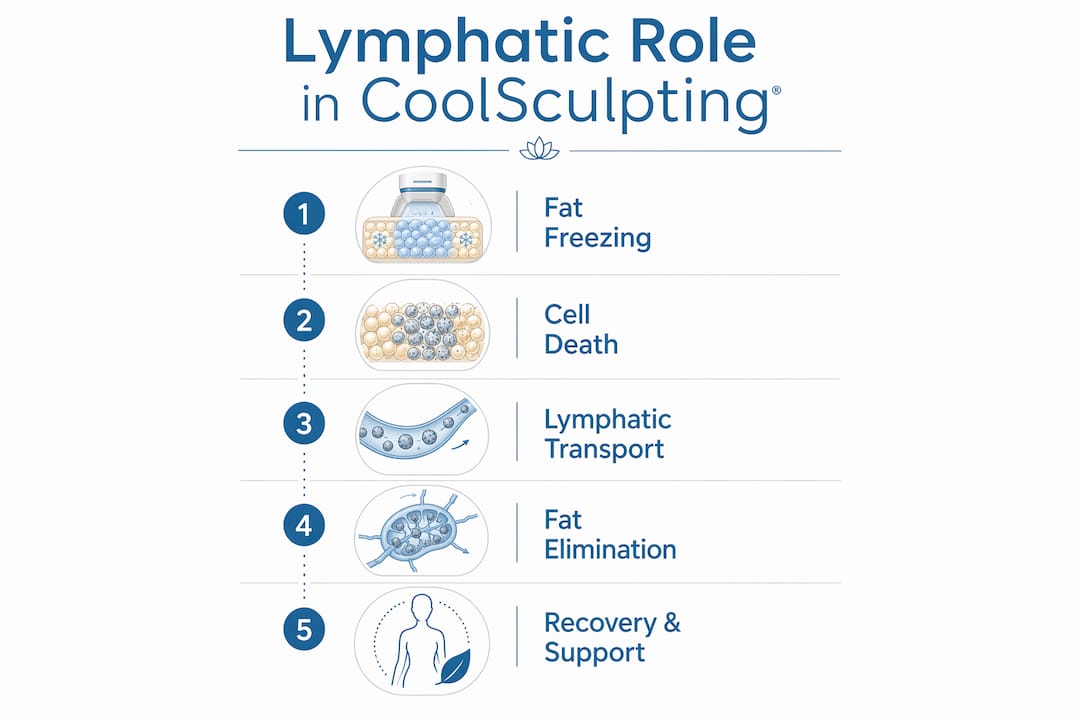 Lymphatic Role
in CoolSculpting®

1 Fat Freezing

2 Cell Death

3 Lymphatic Transport

4 Fat Elimination

5 Recovery & Support