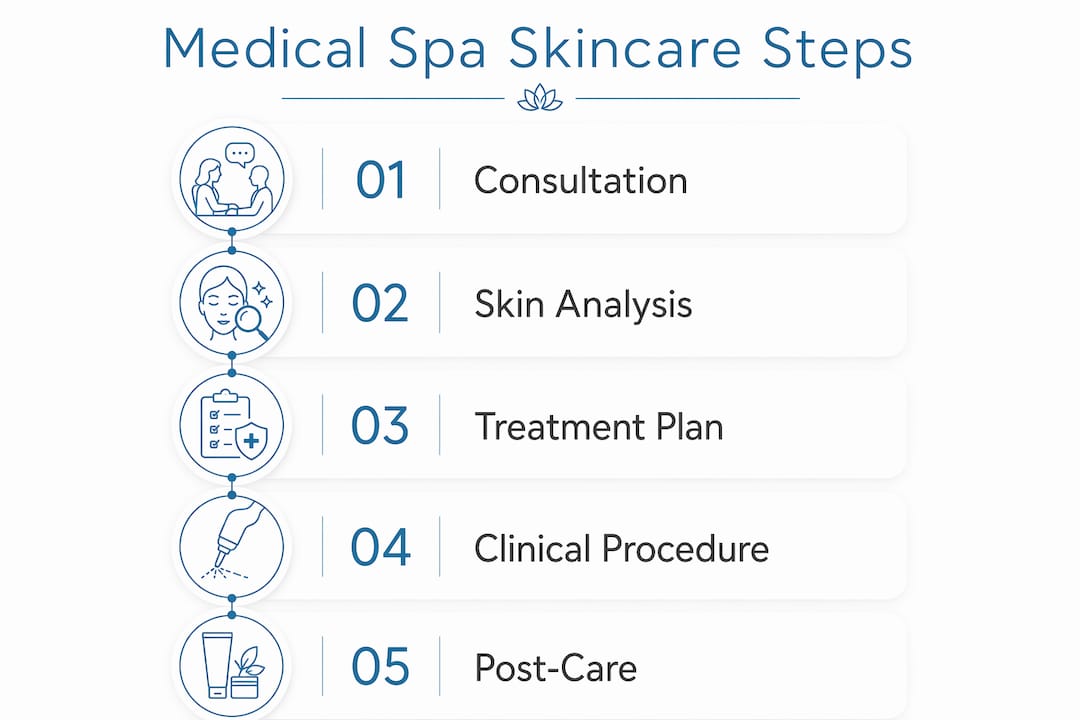 Medical Spa Skincare Steps

01 Consultation

02 Skin Analysis

03 Treatment Plan

04 Clinical Procedure

05 Post-Care